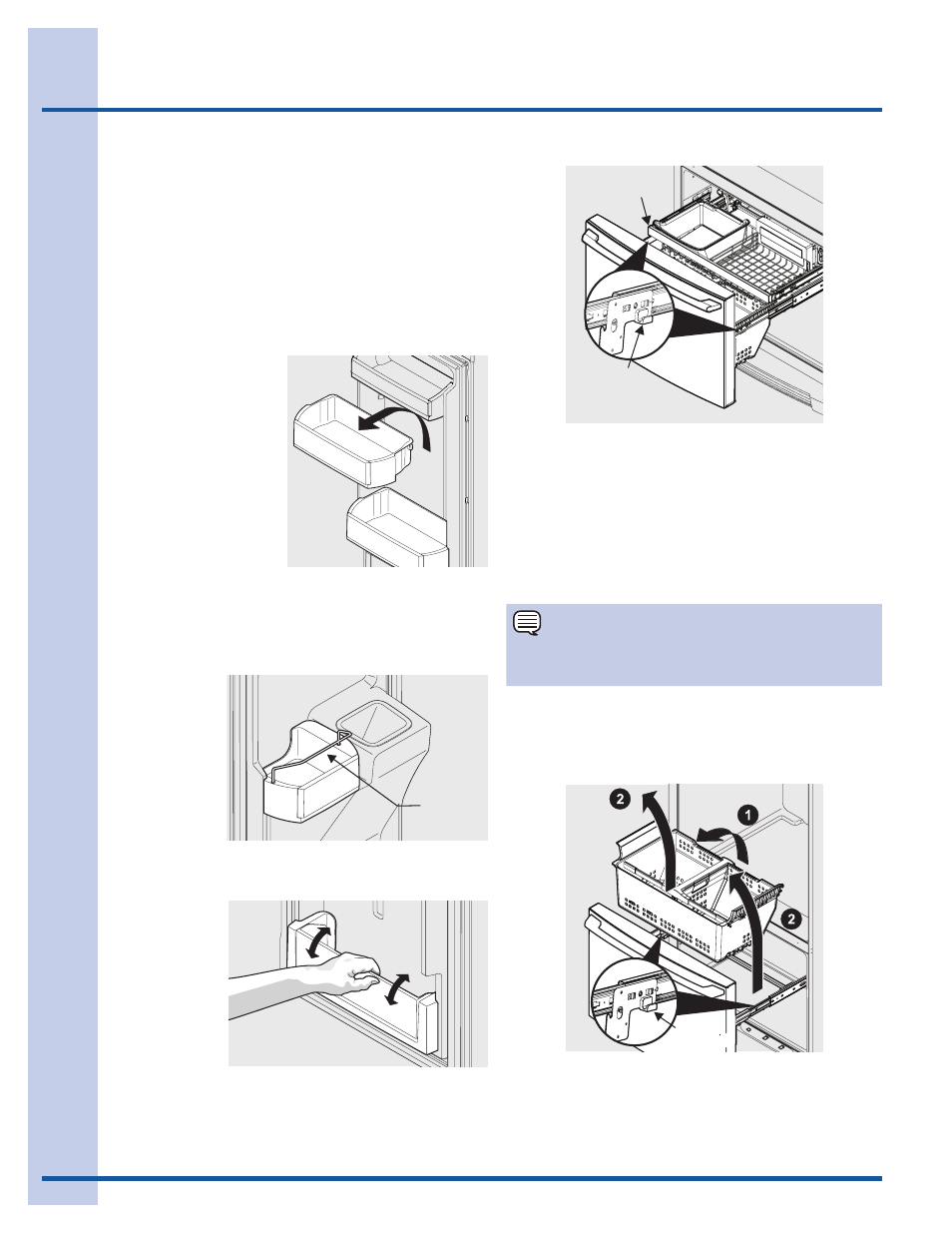 2

1

2