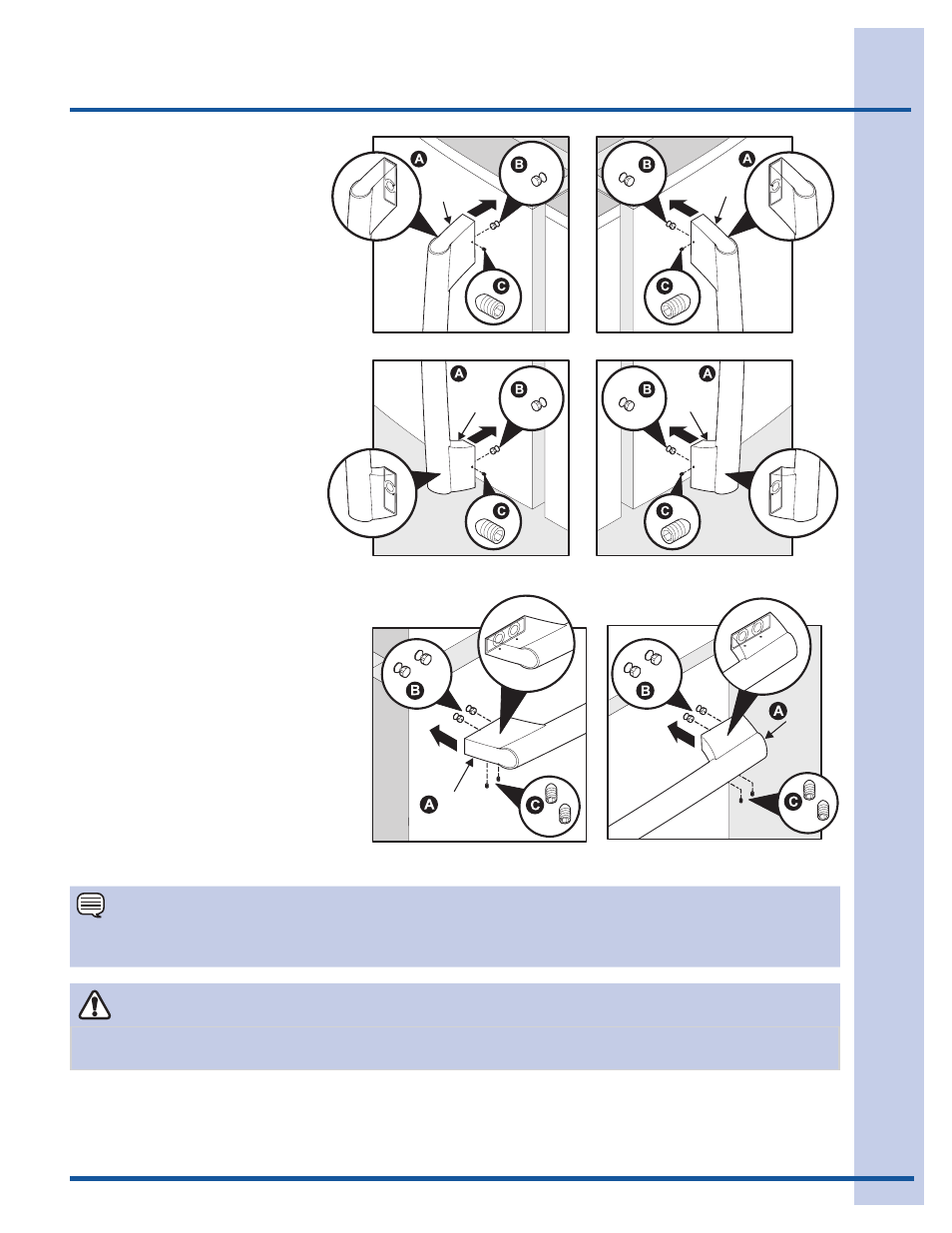 A
B
C
B
A
C
A
B
C
B
A
C
B
A
C
B
A
C