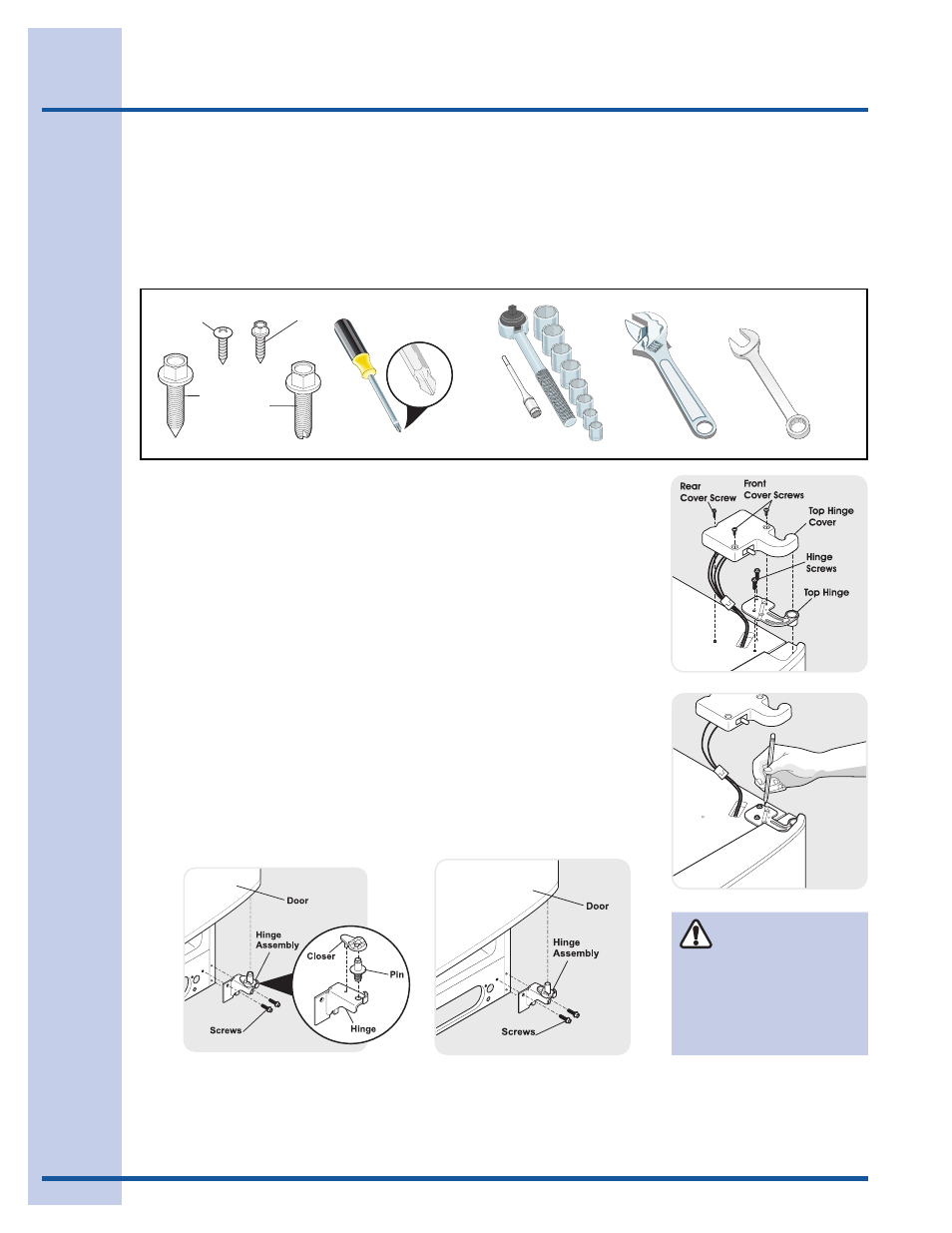 Rear Cover Screw

Front Cover Screws

Top Hinge Cover

Hinge Screws

Top Hinge

Door

Hinge Assembly

Closer

Pin

Screws

Hinge

Door

Hinge Assembly

Screws