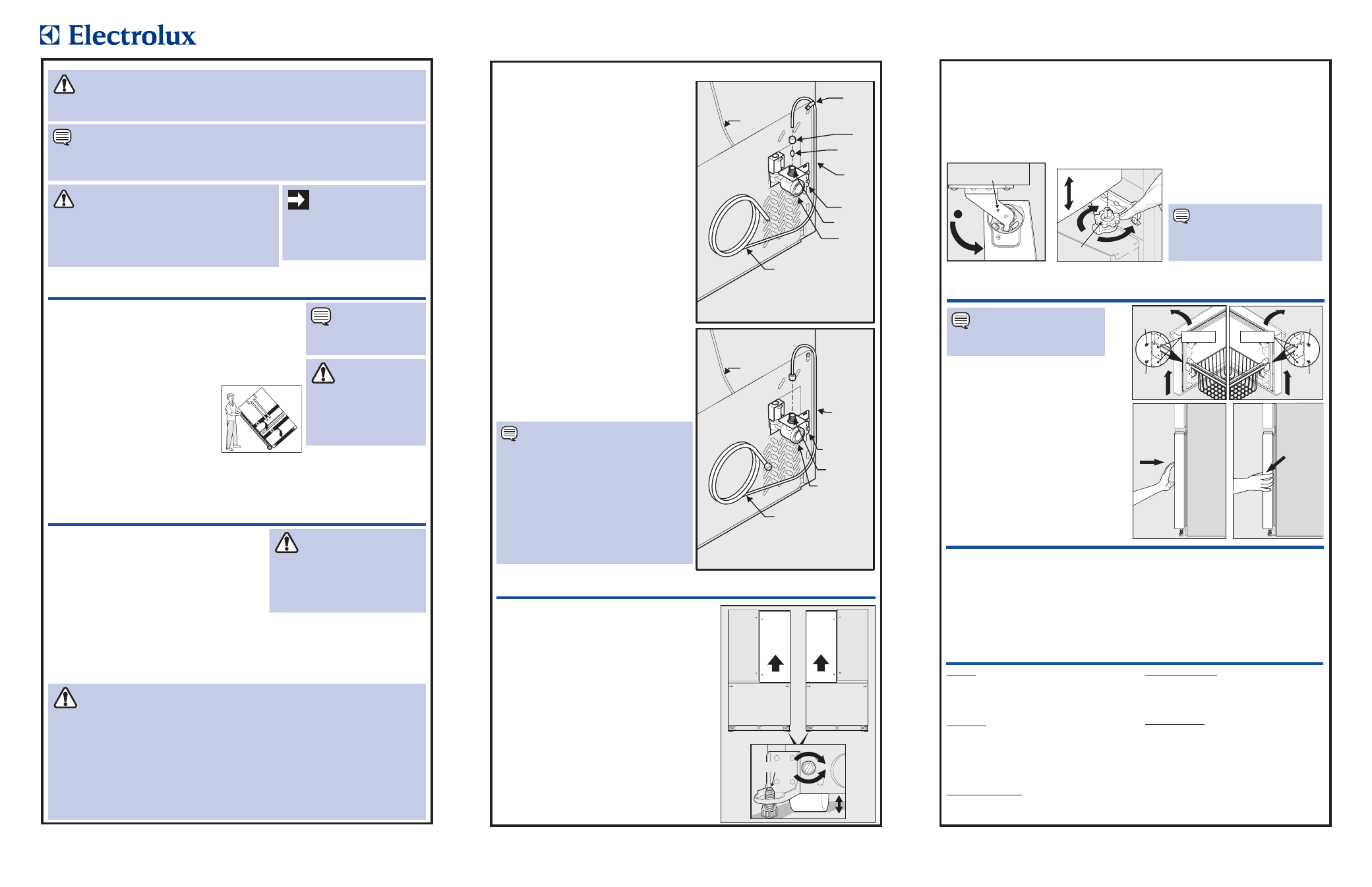 Electrolux