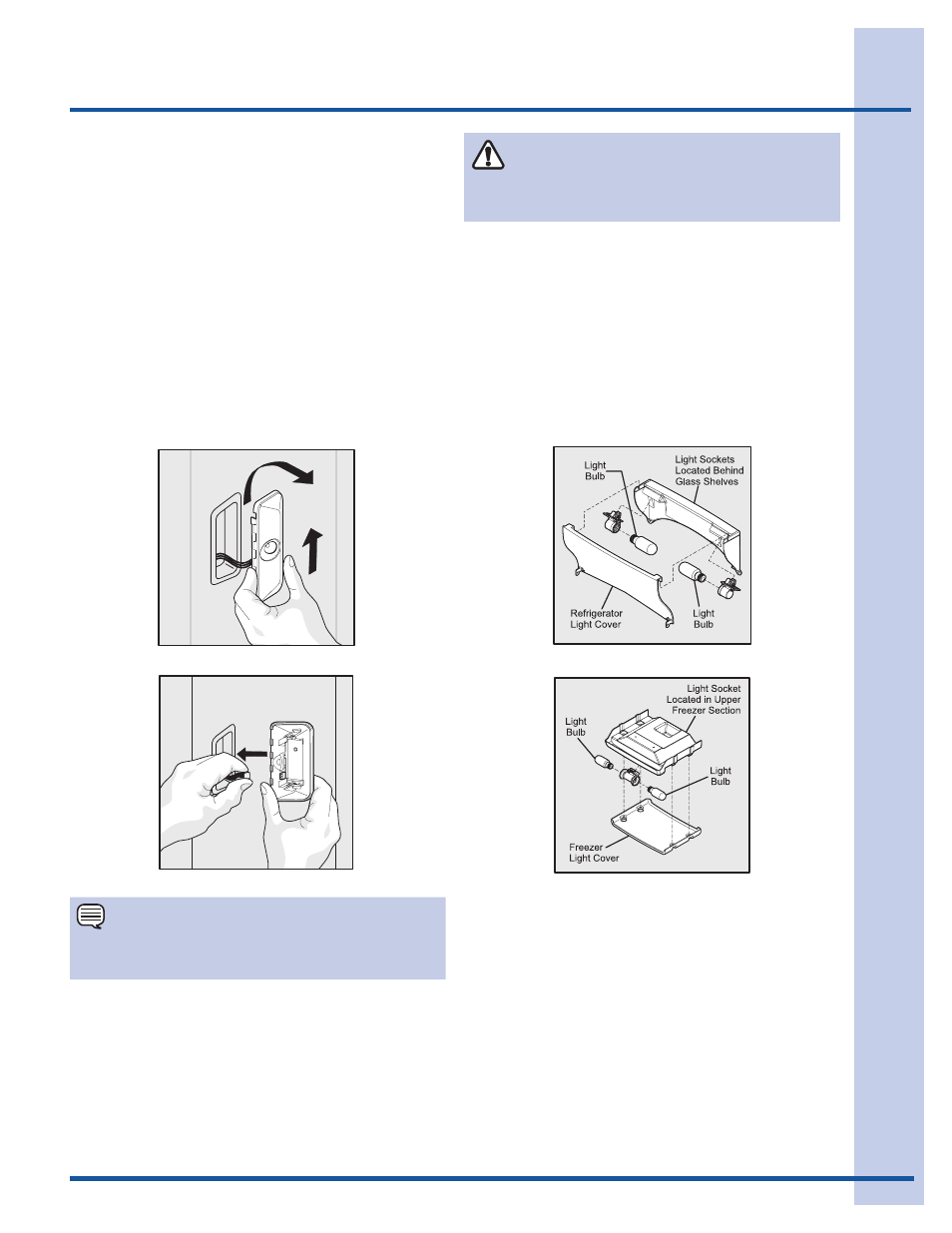 Light Bulb

Light Sockets Located Behind Glass Shelves

Refrigerator Light Cover

Light Bulb

Light Socket Located in Upper Freezer Section

Light Bulb

Light Bulb

Freezer Light Cover