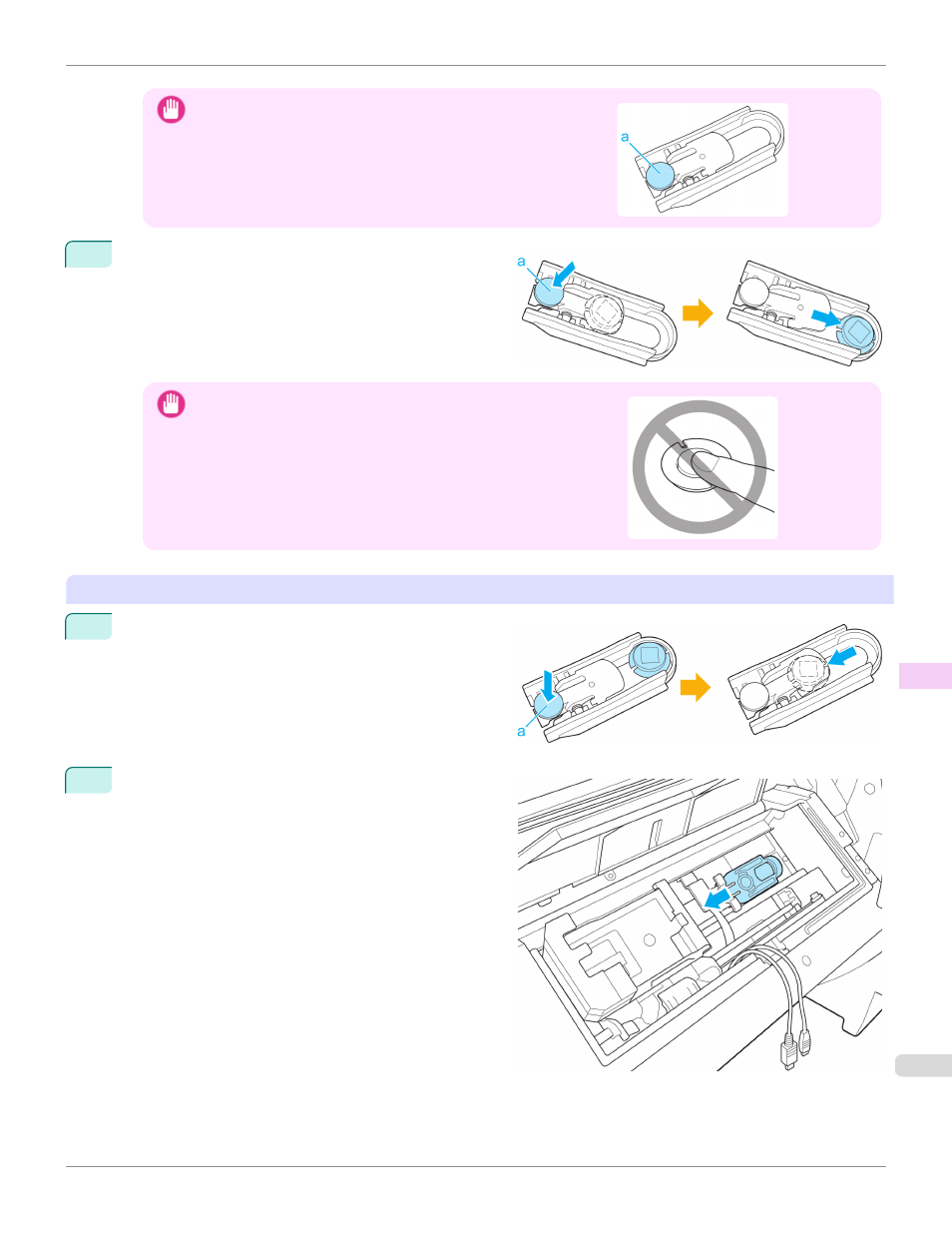 a

a

a