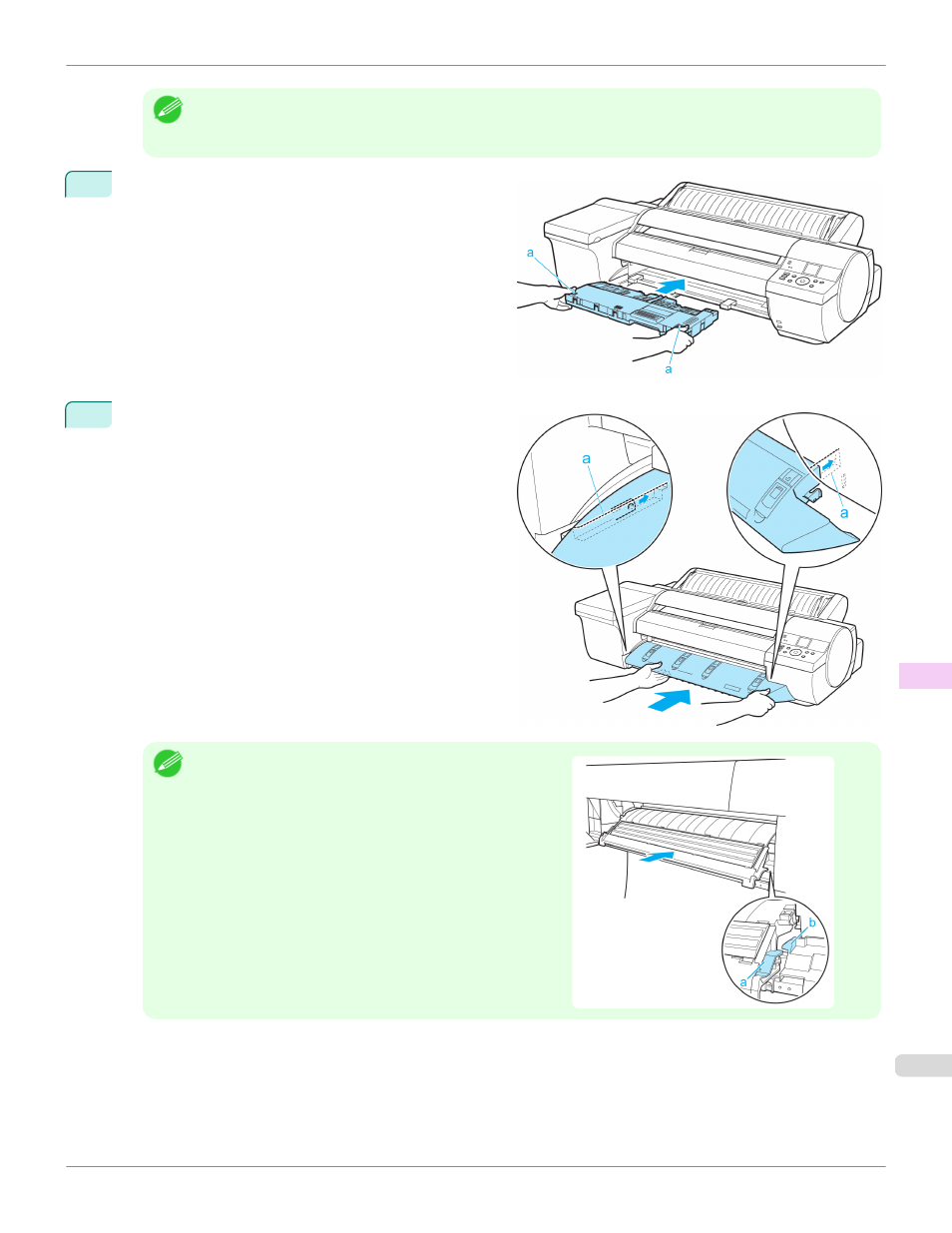 a

a

a

a

b

a