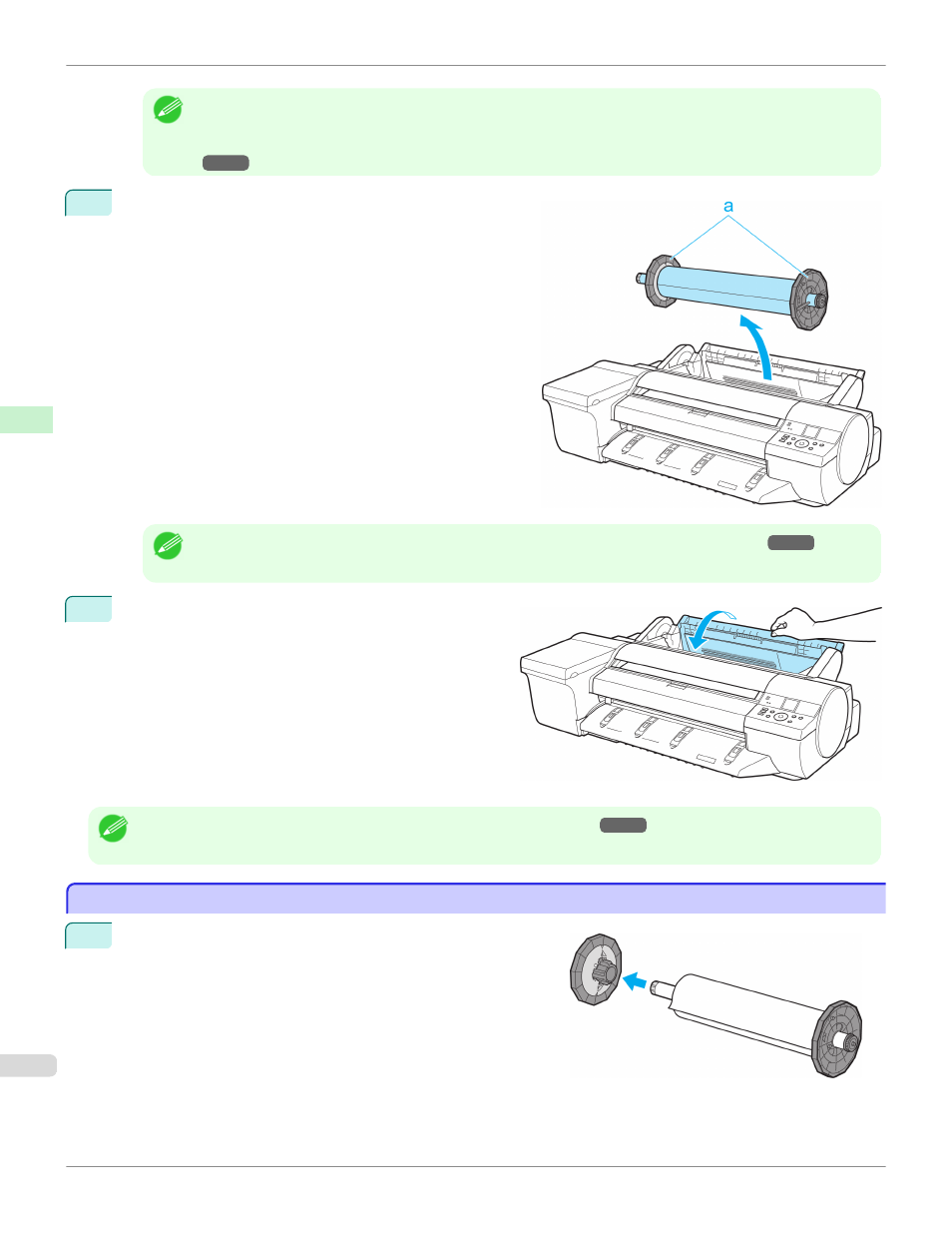 a