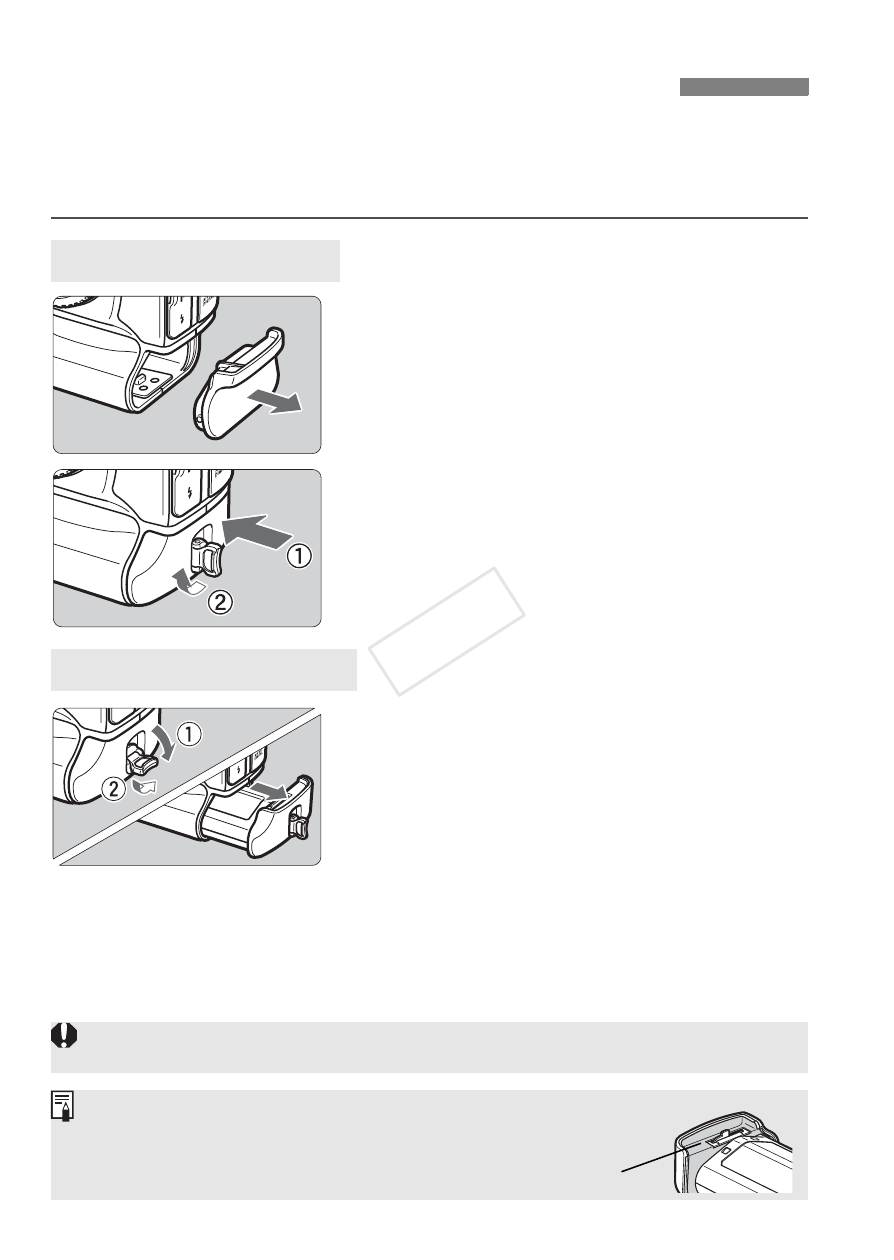 ①
②
①
②