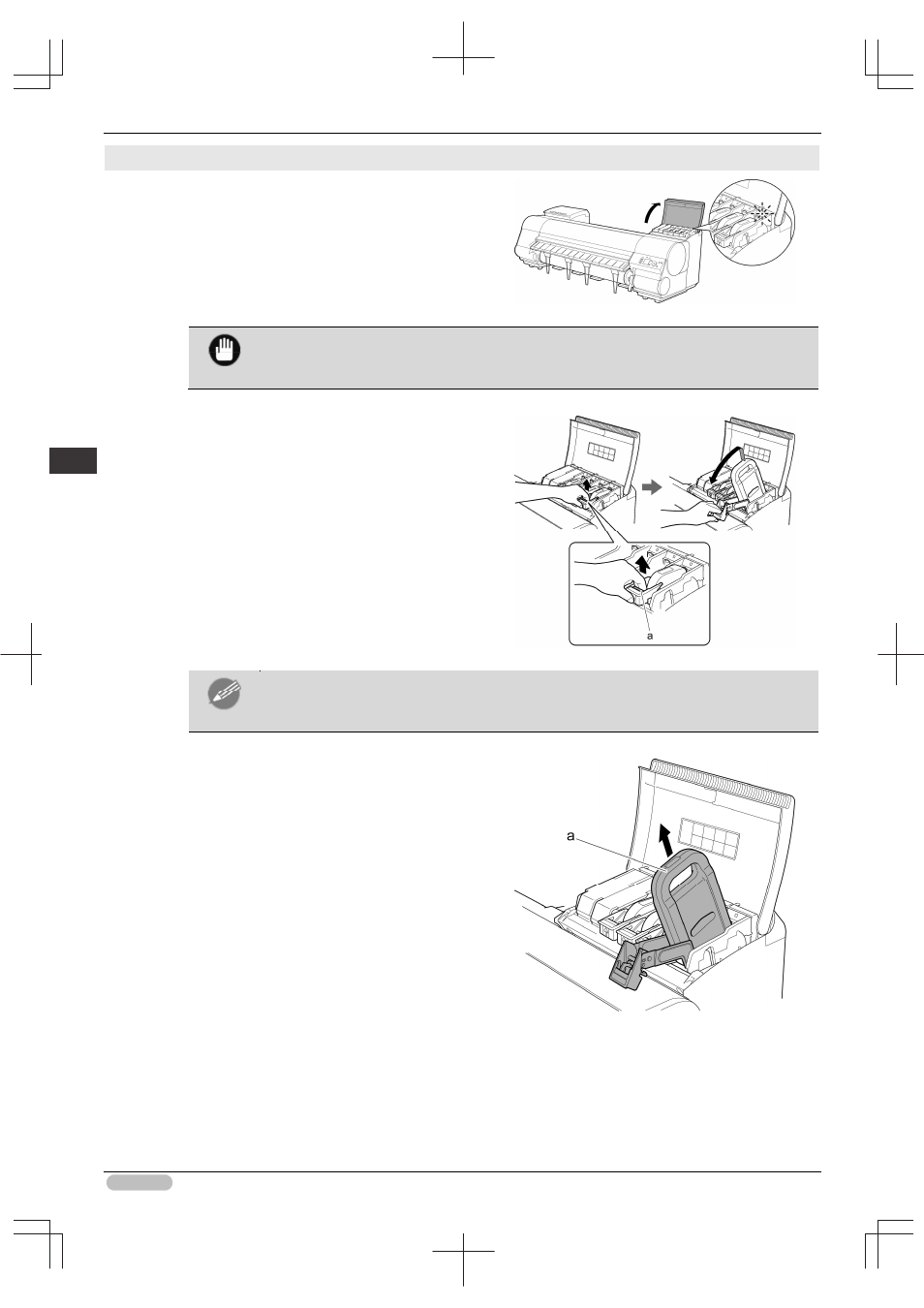 a

a