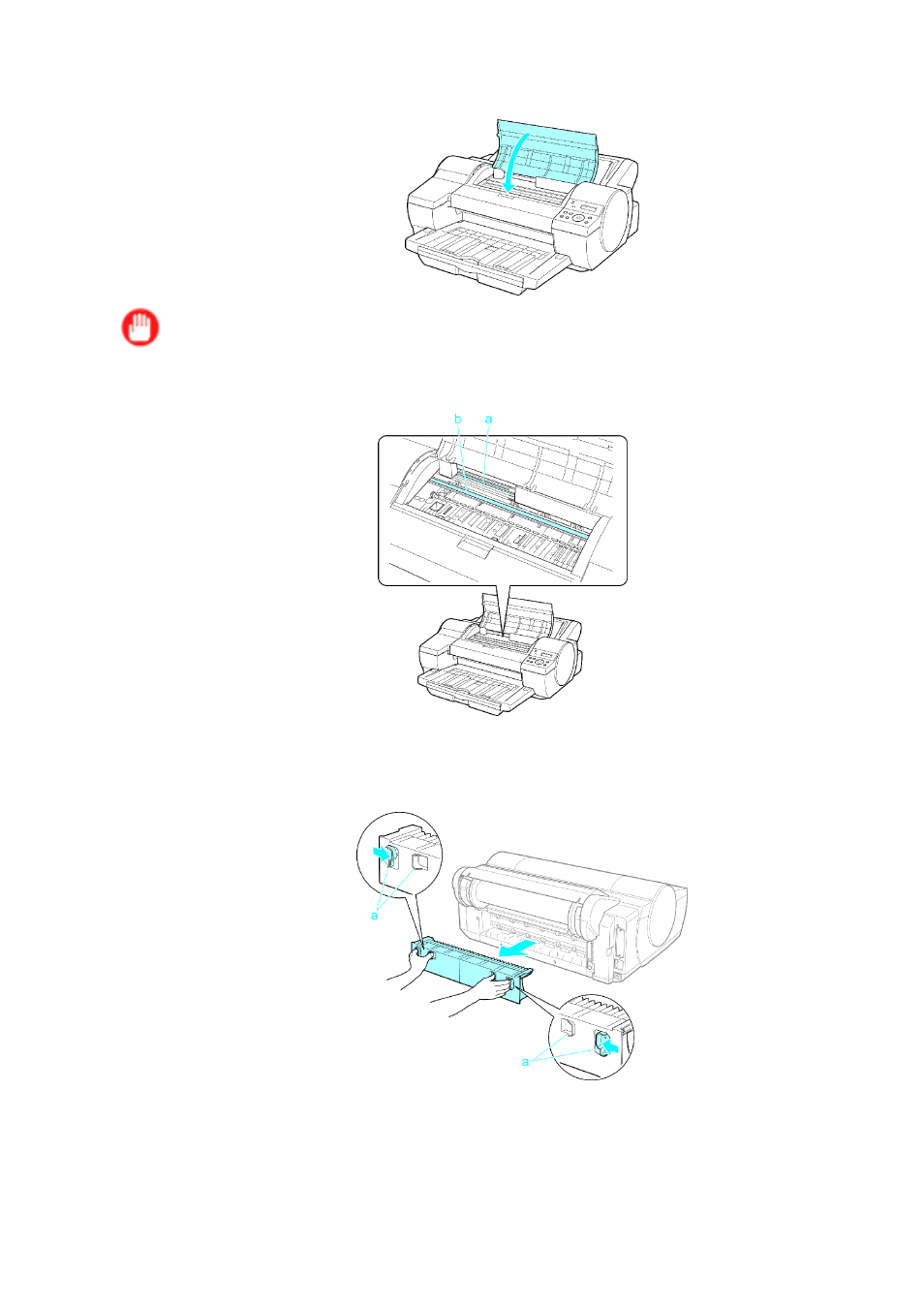 b a

a

a