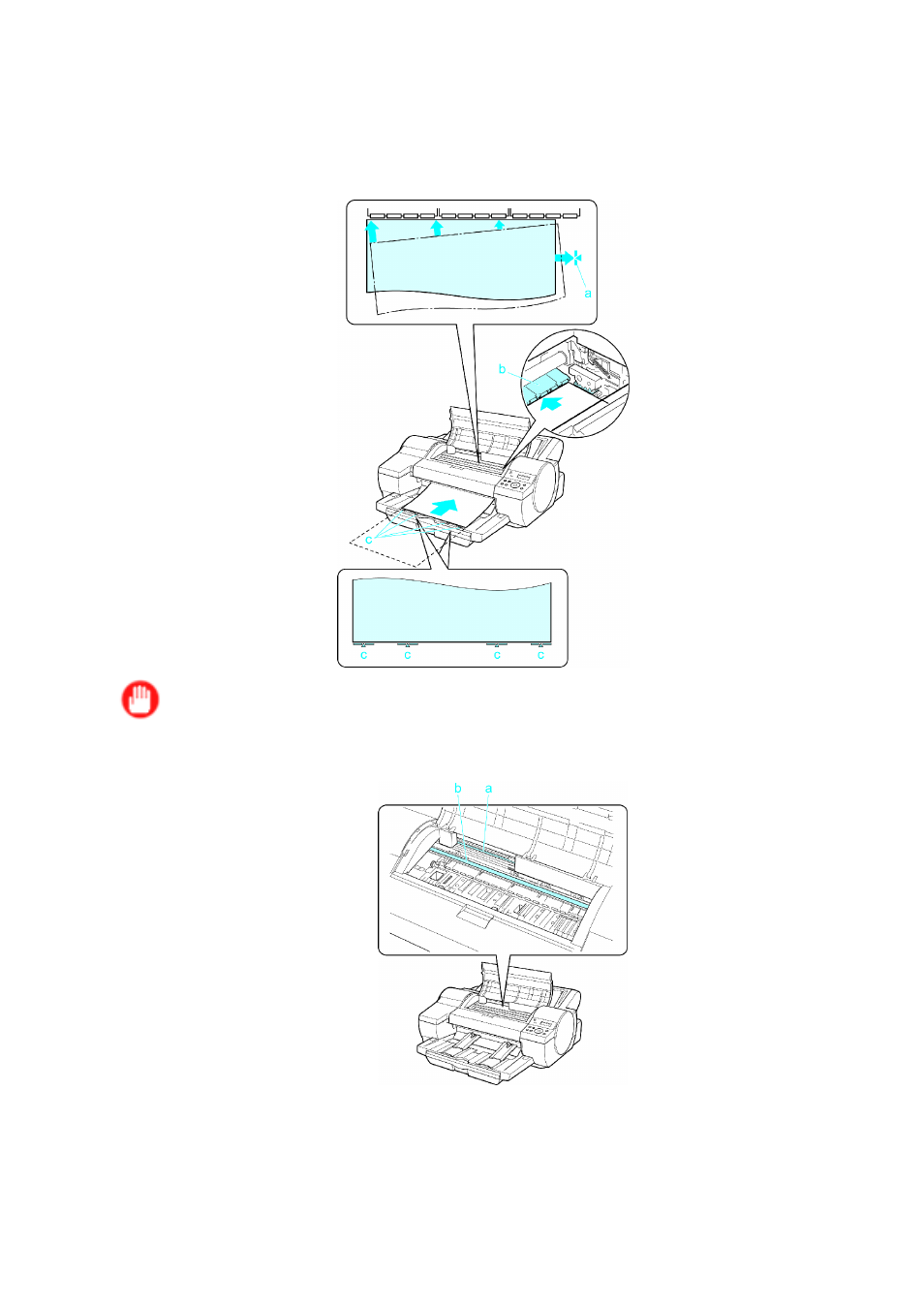 a

b

c

c c c c

b a