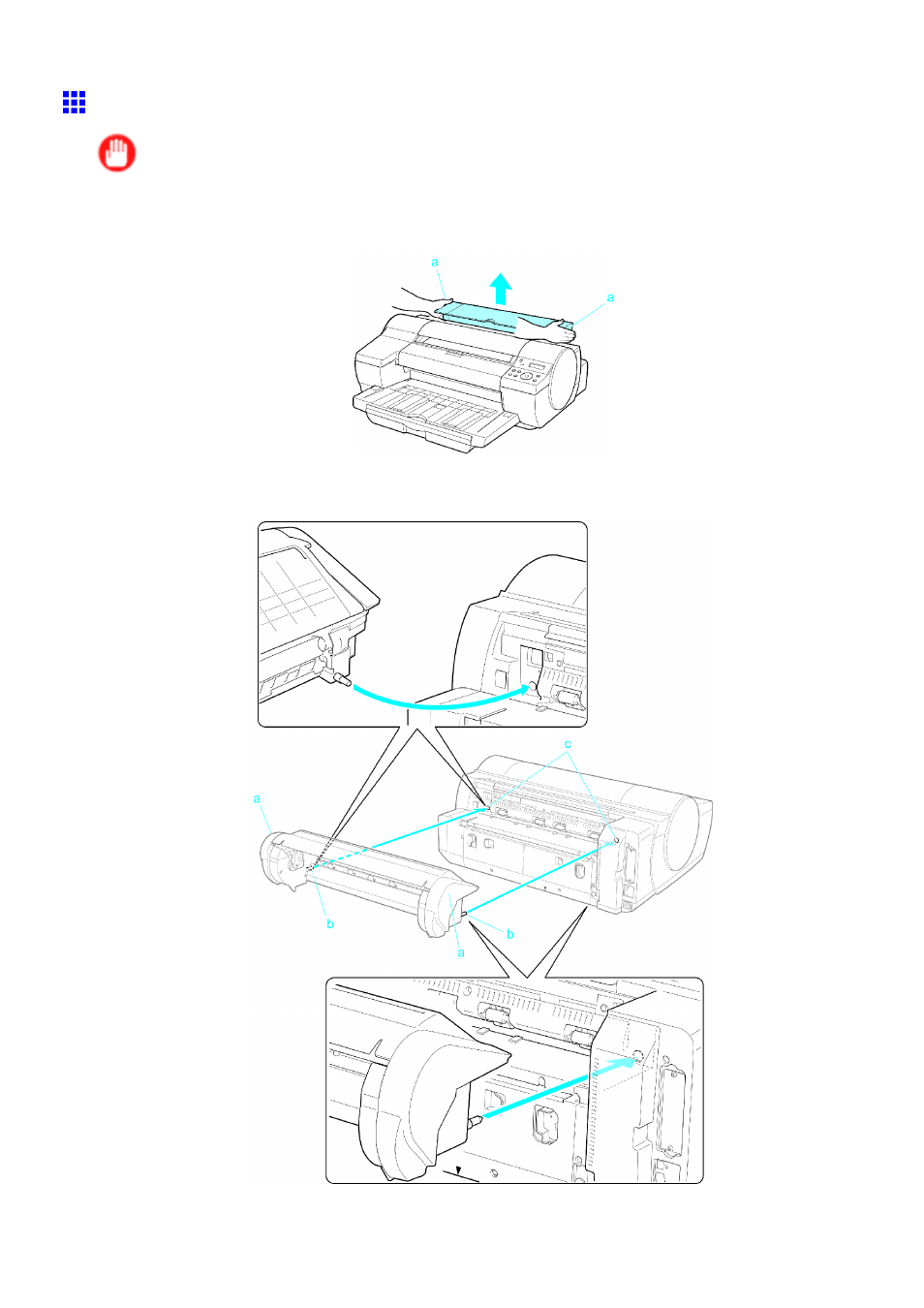 a

a

c

a

b

b

a