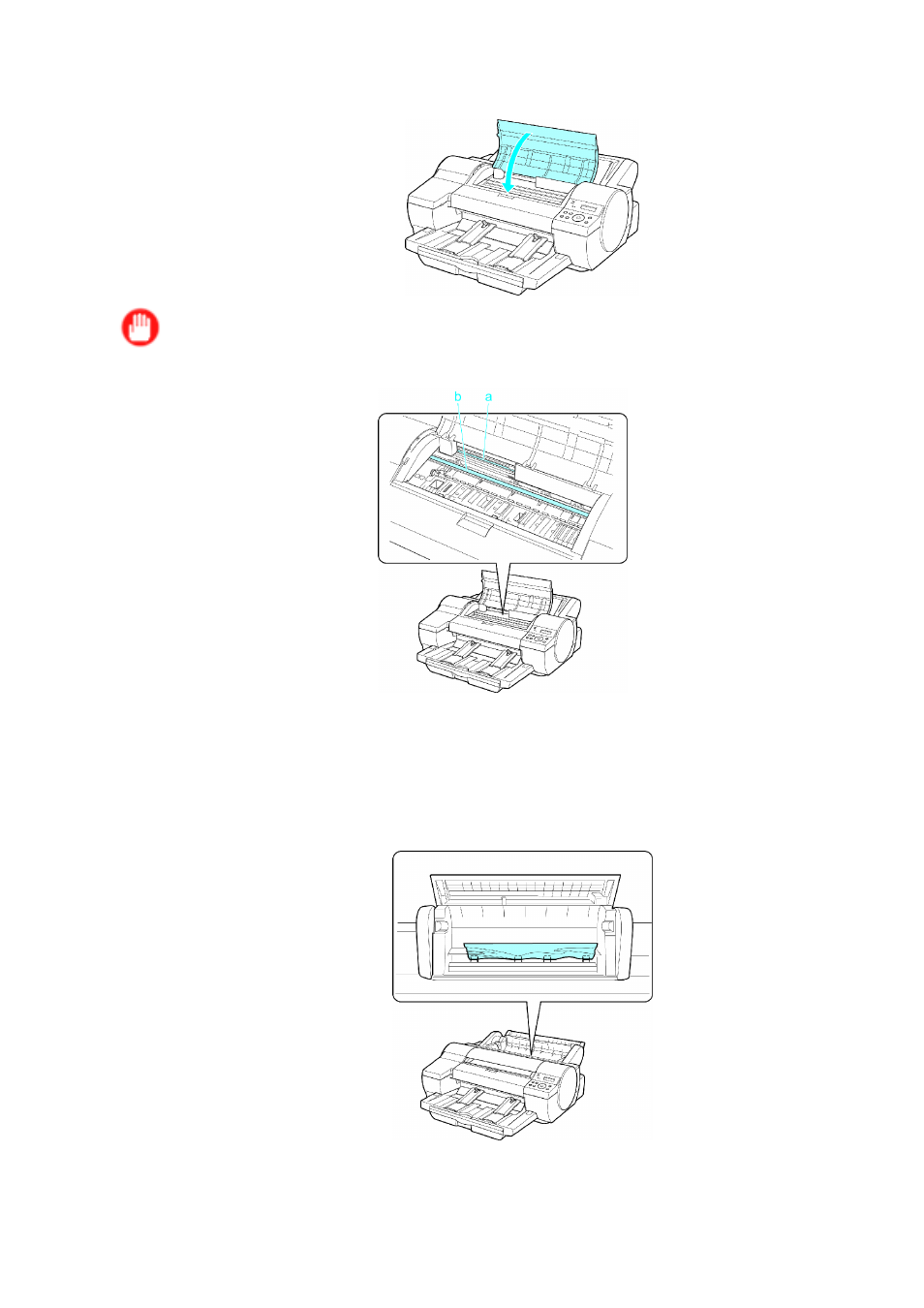 b a