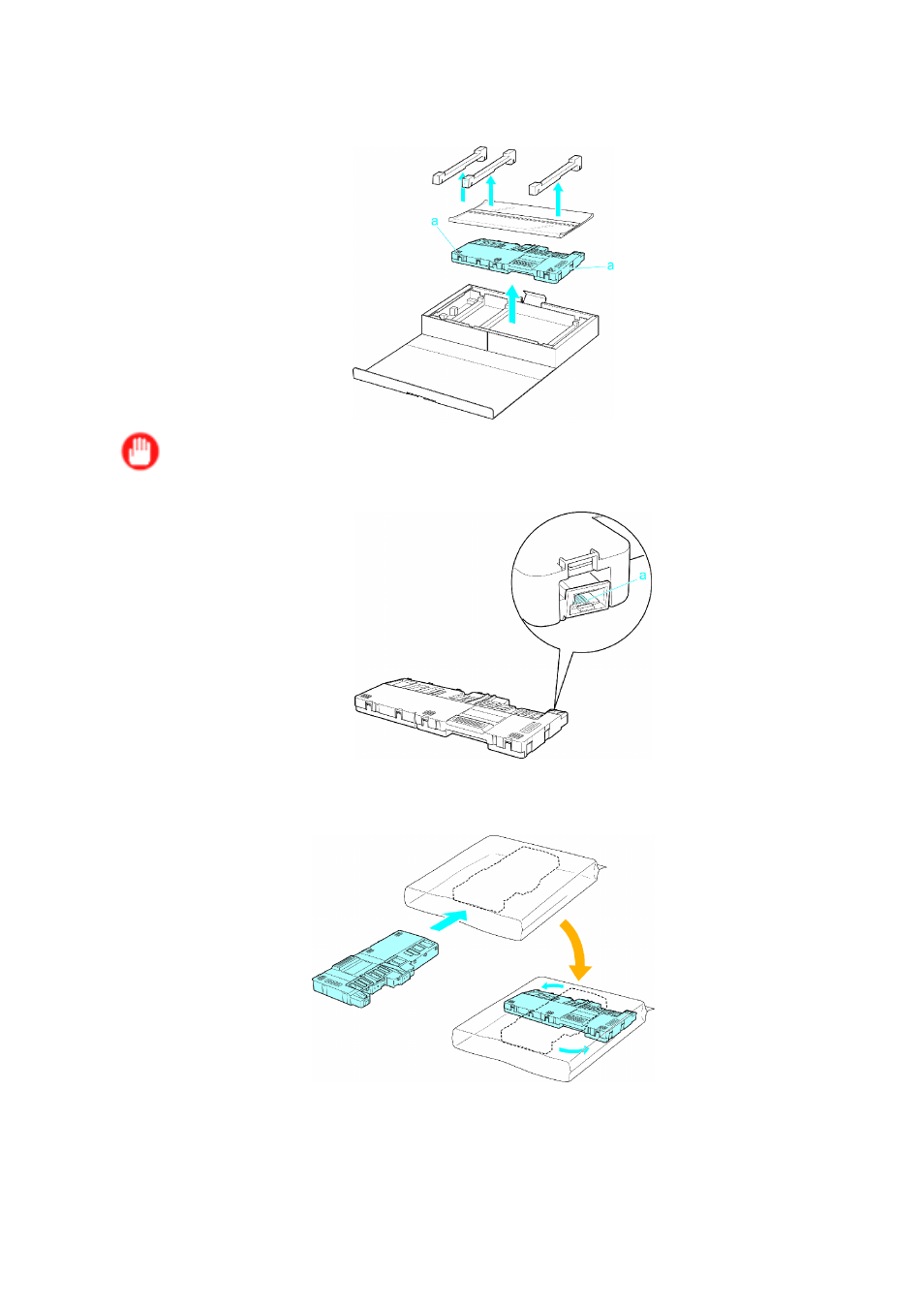 a

a

a