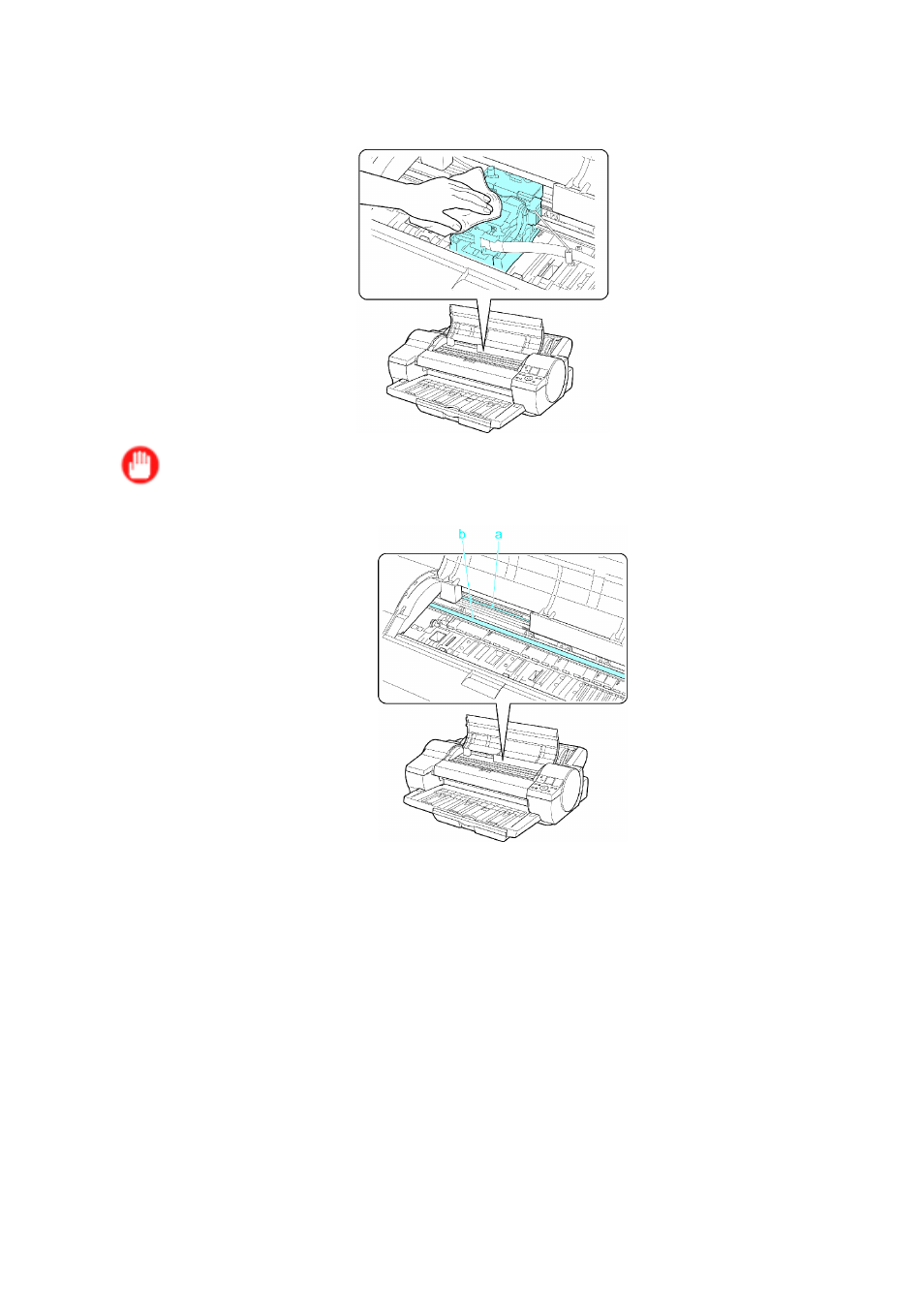 b
a