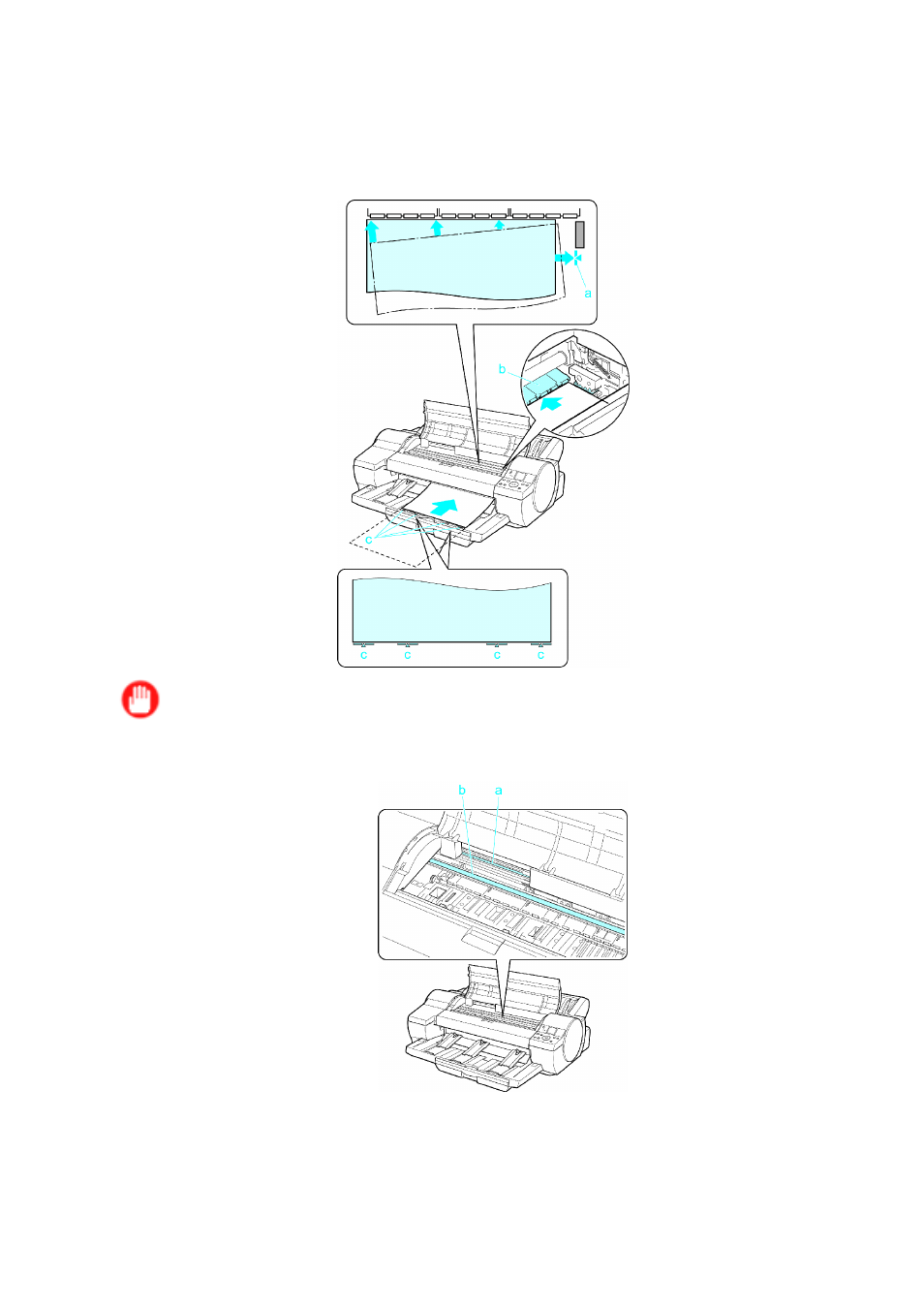 a

b

c

c c c c

b a