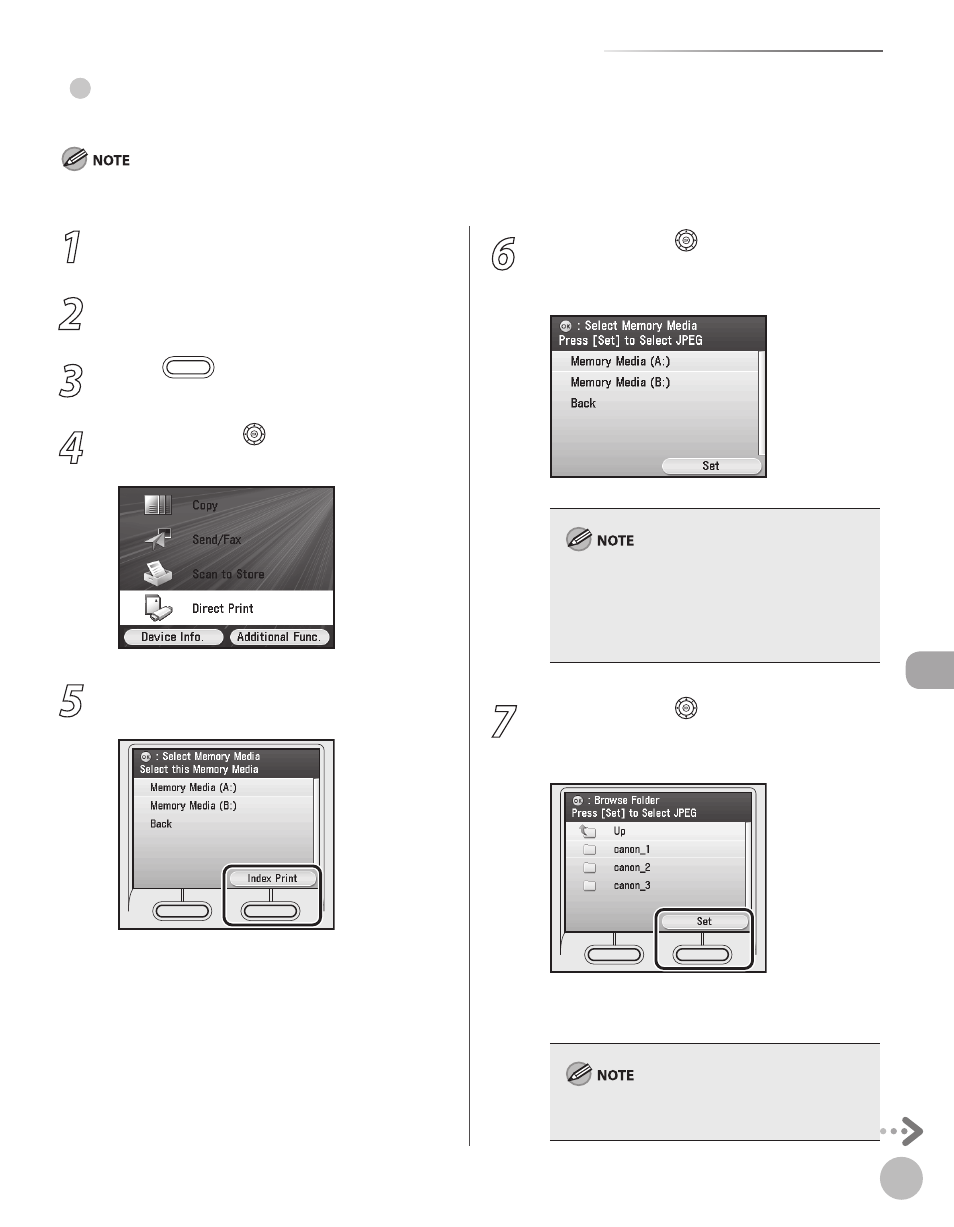 NOTE

1

2

3

4

Copy
Send/Fax
Scan to Store
Direct Print
Device Info.
Additional Func.

5

: Select Memory Media
Select this Memory Media
Memory Media (A:)
Memory Media (B:)
Back
Index Print

6

: Select Memory Media
Press [Set] to Select JPEG
Memory Media (A:)
Memory Media (B:)
Back
Set

NOTE

7

: Browse Folder
Press [Set] to Select JPEG
Up
canon_1
canon_2
canon_3
Set

NOTE