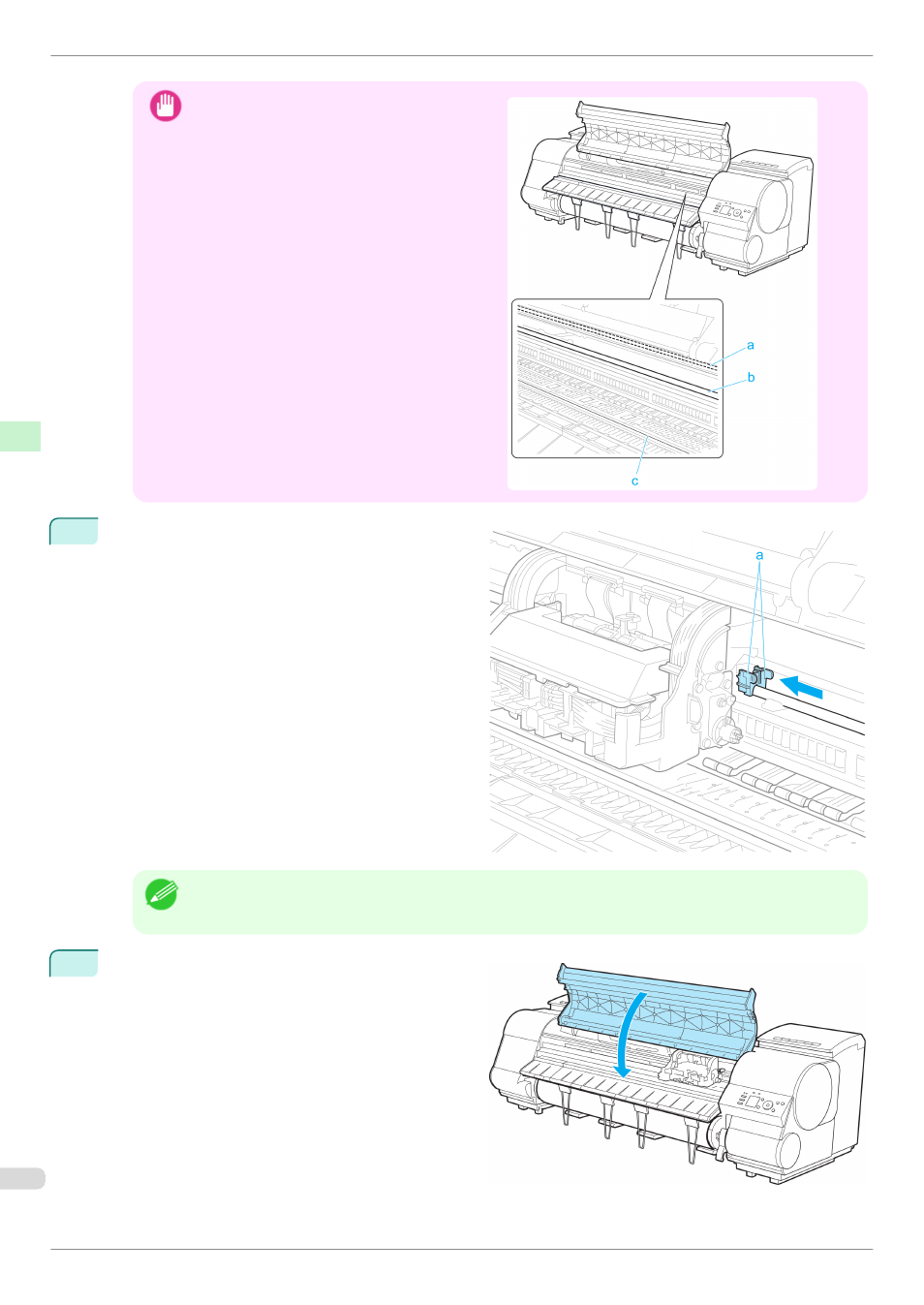 a

b

c

a