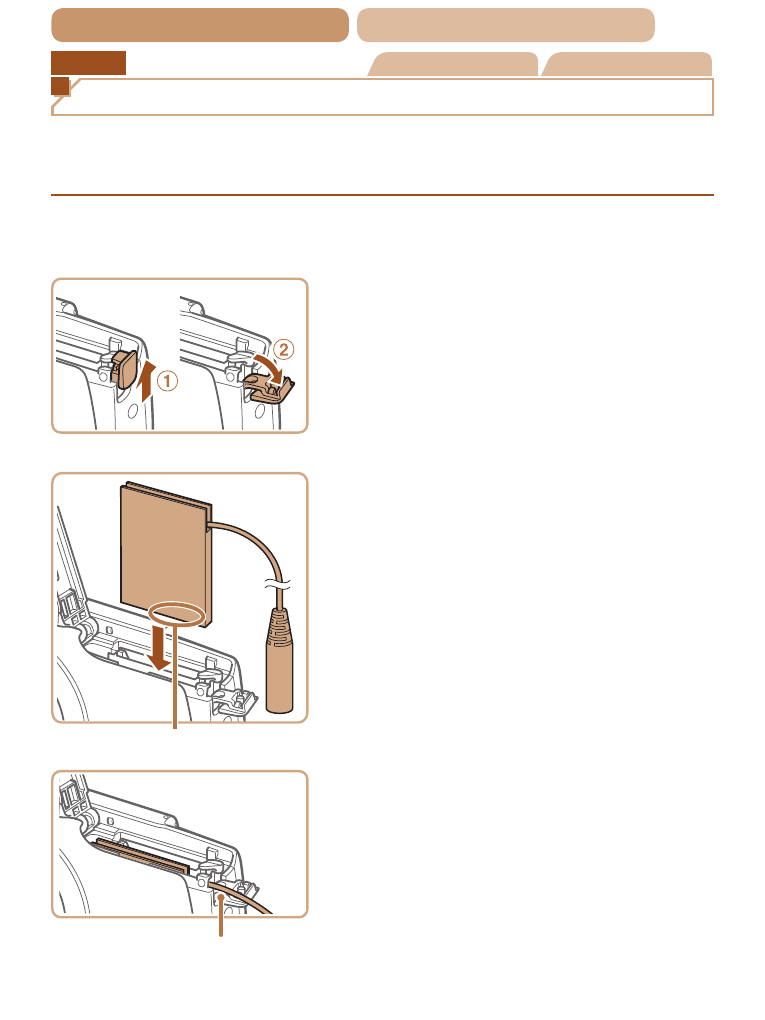 ①

②