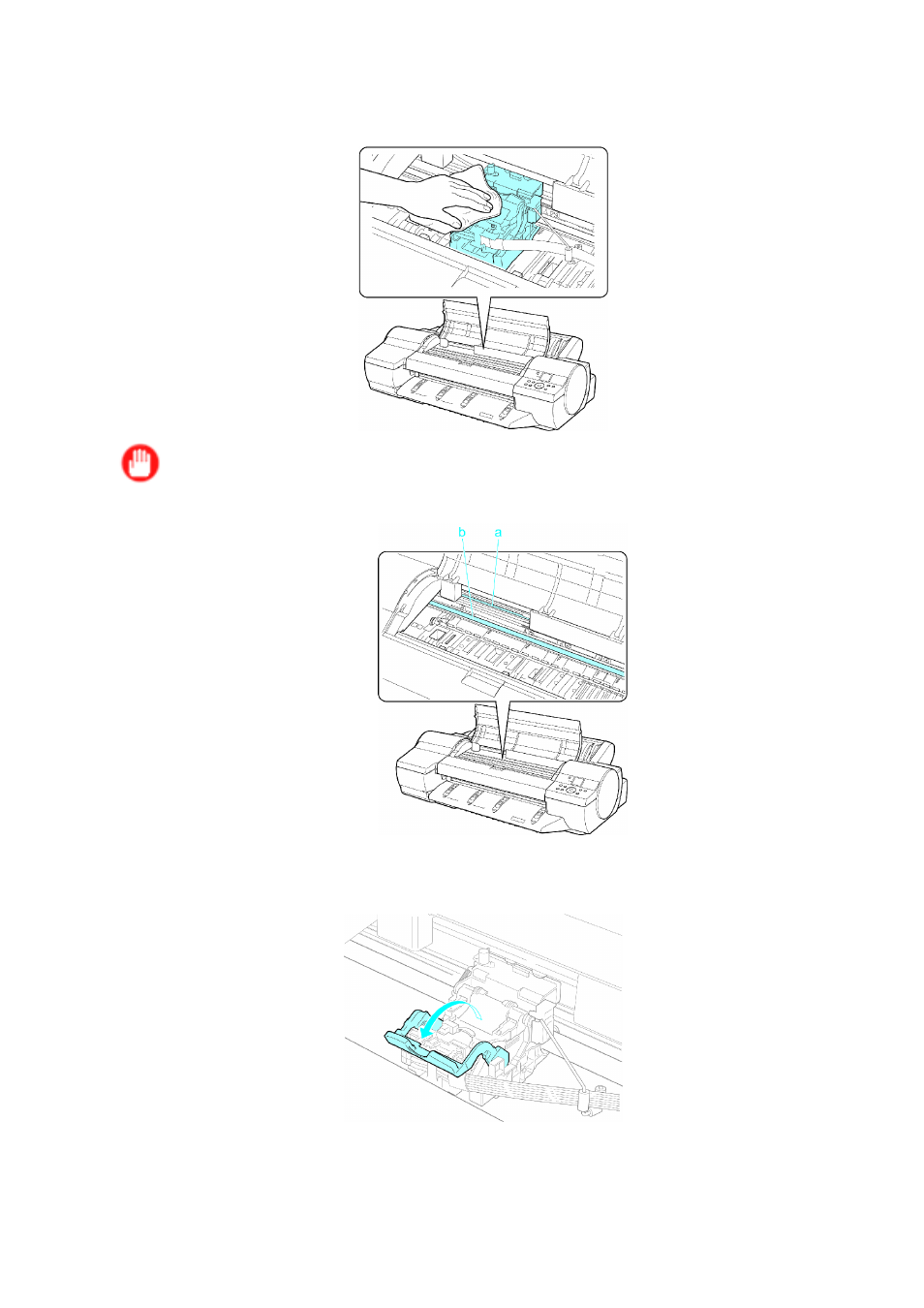 b
a