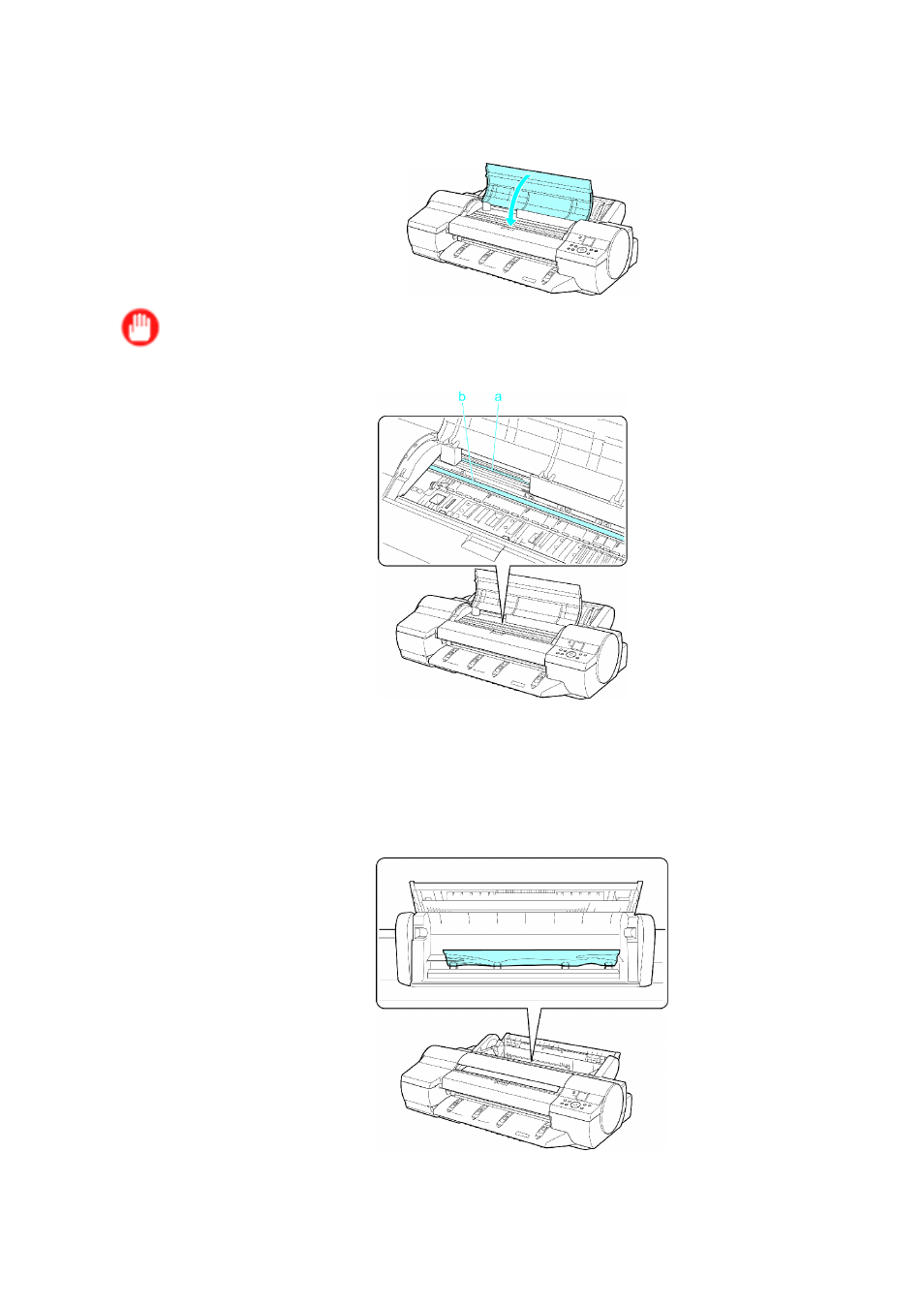 b
a