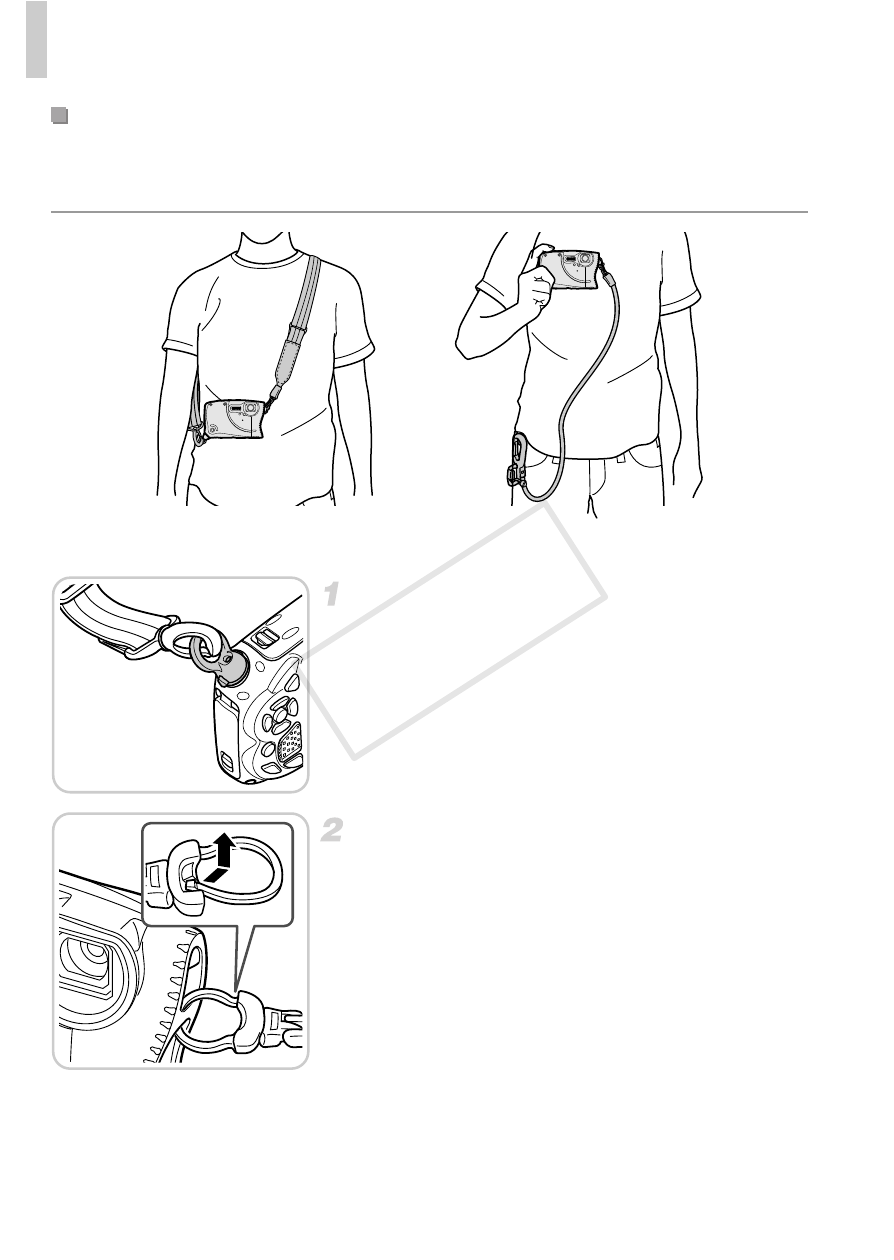 1

2