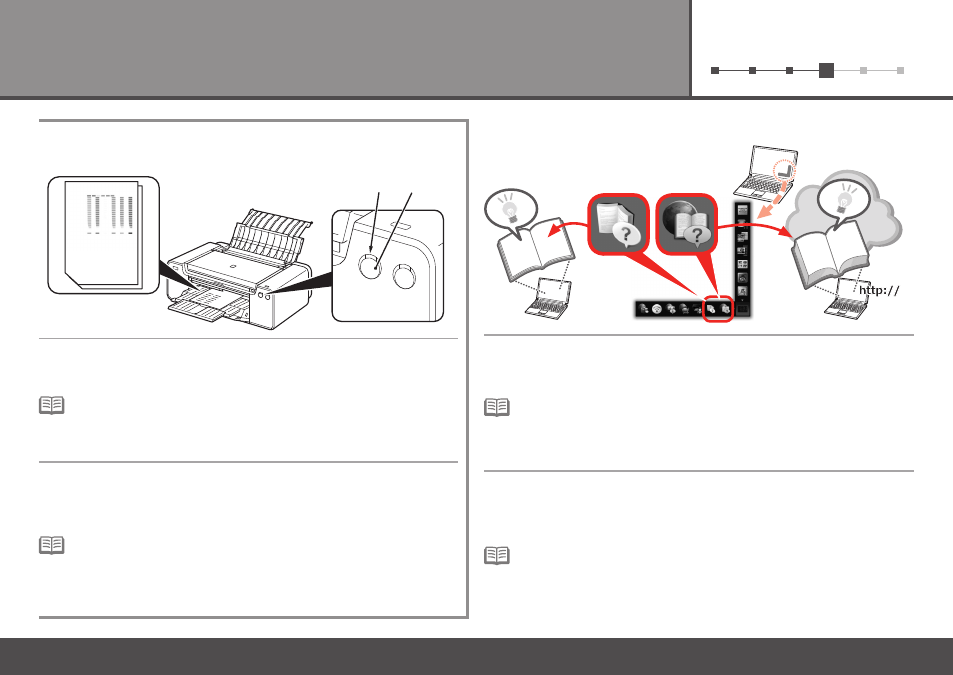 http://