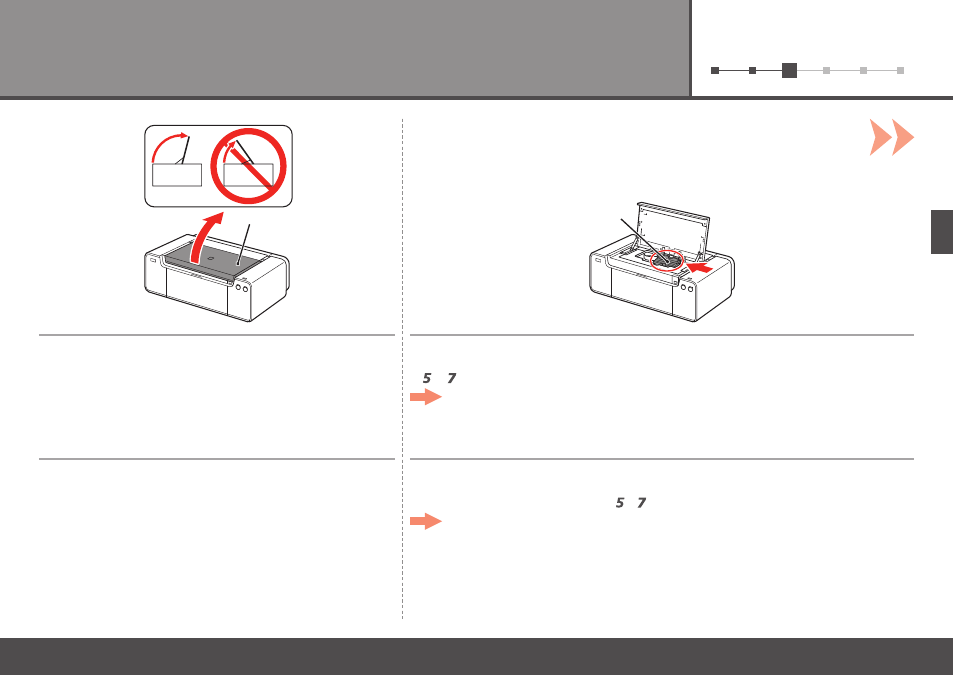 5 7

5 7