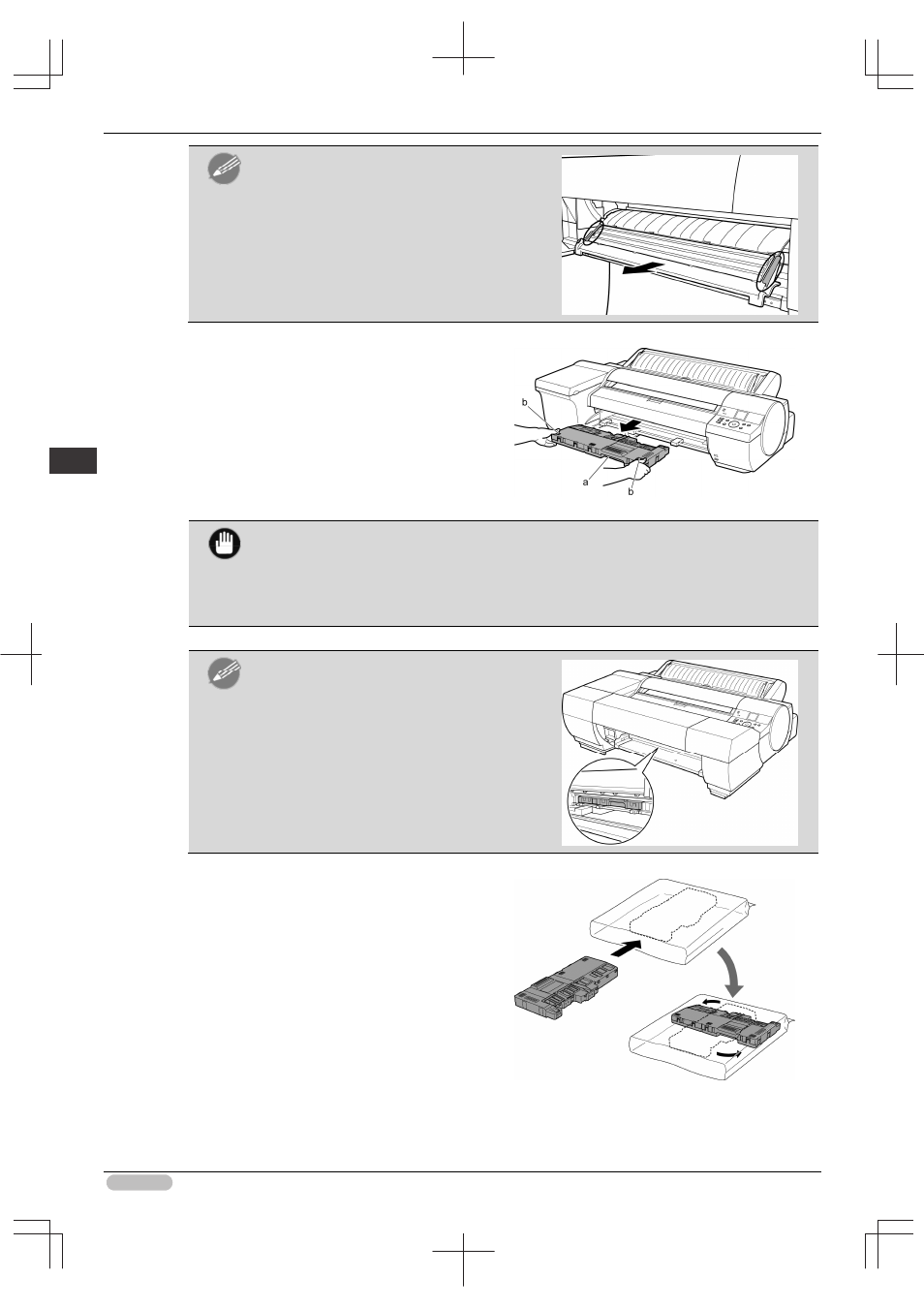 b

a

b