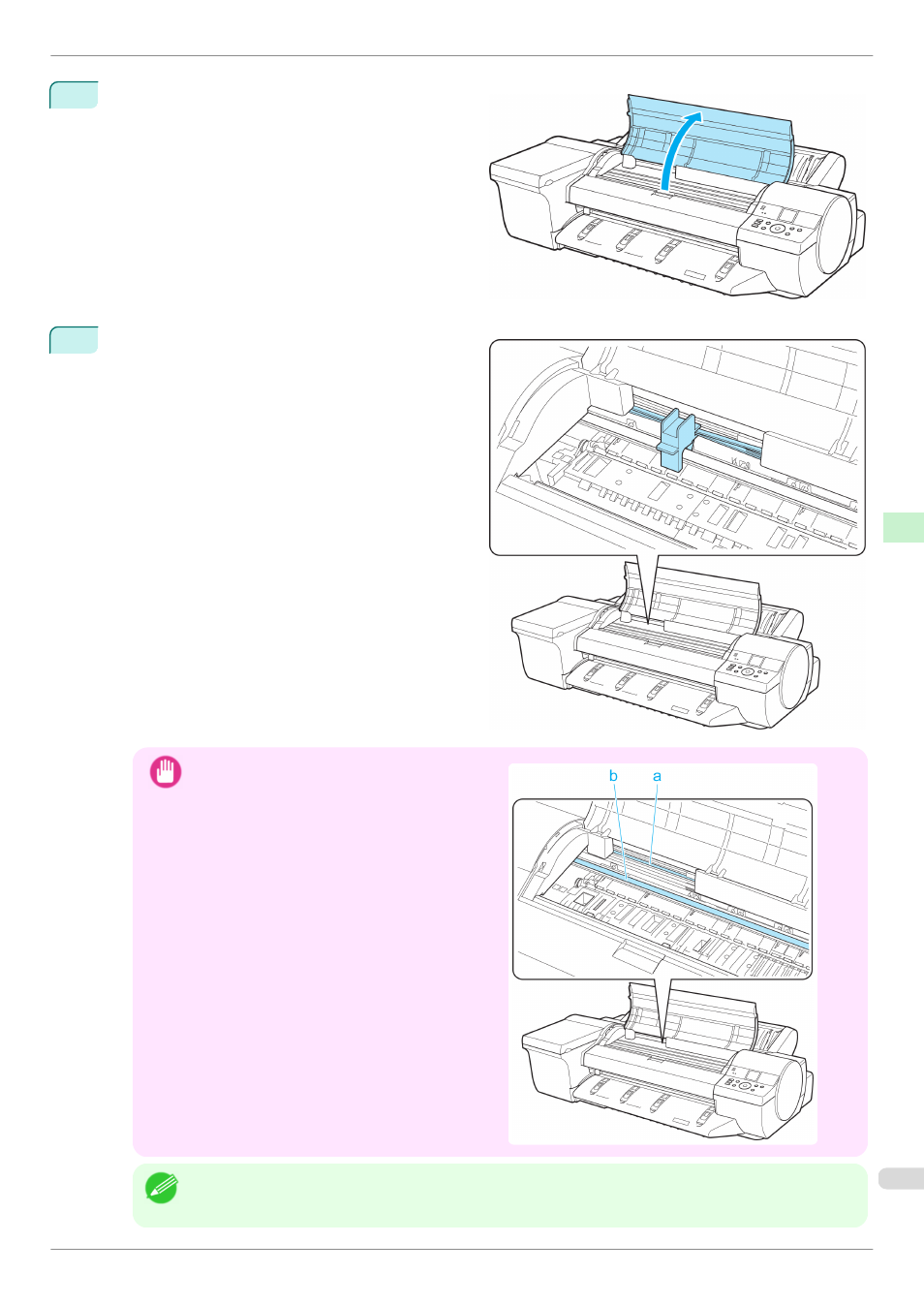 b a