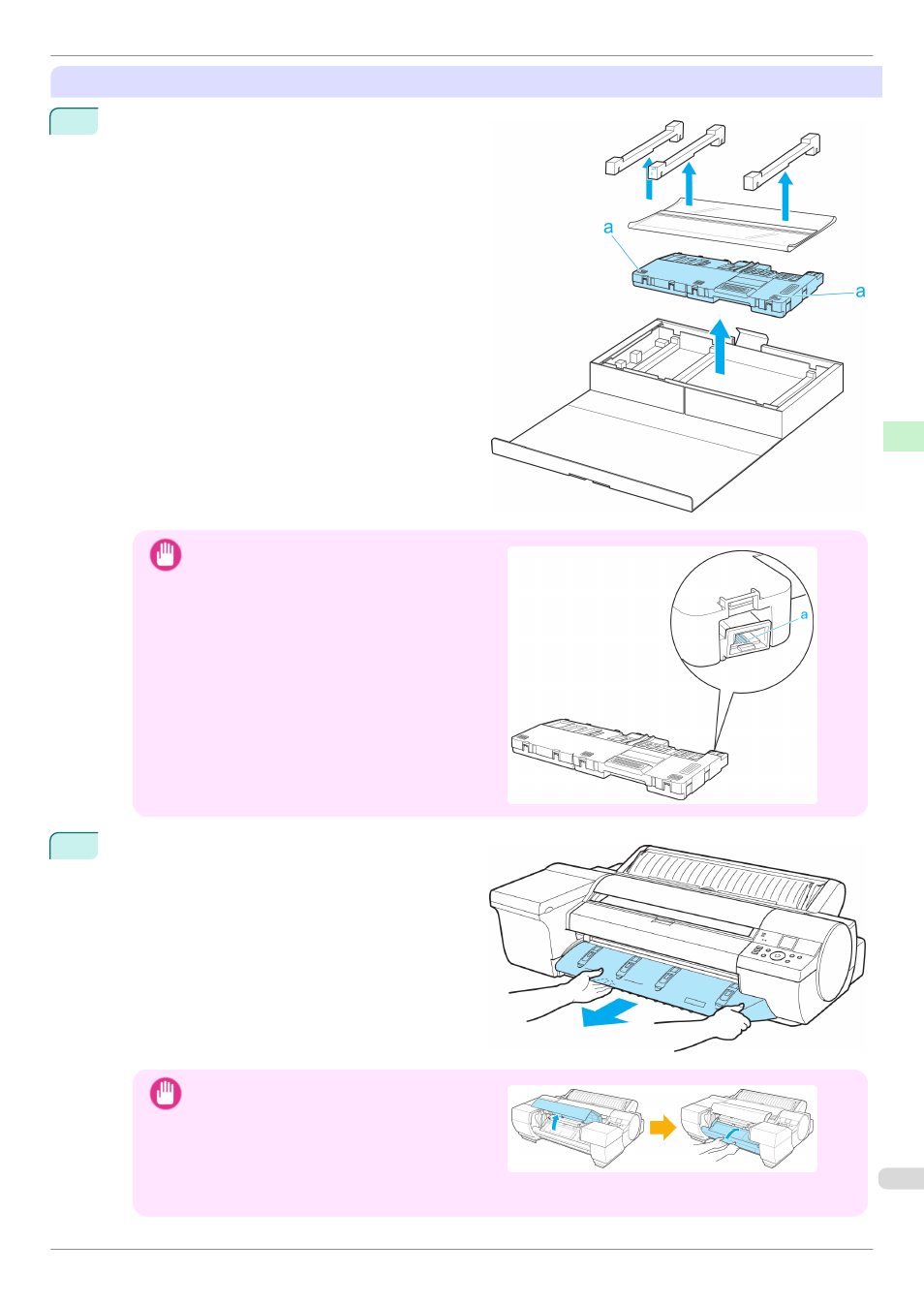 a

a

a