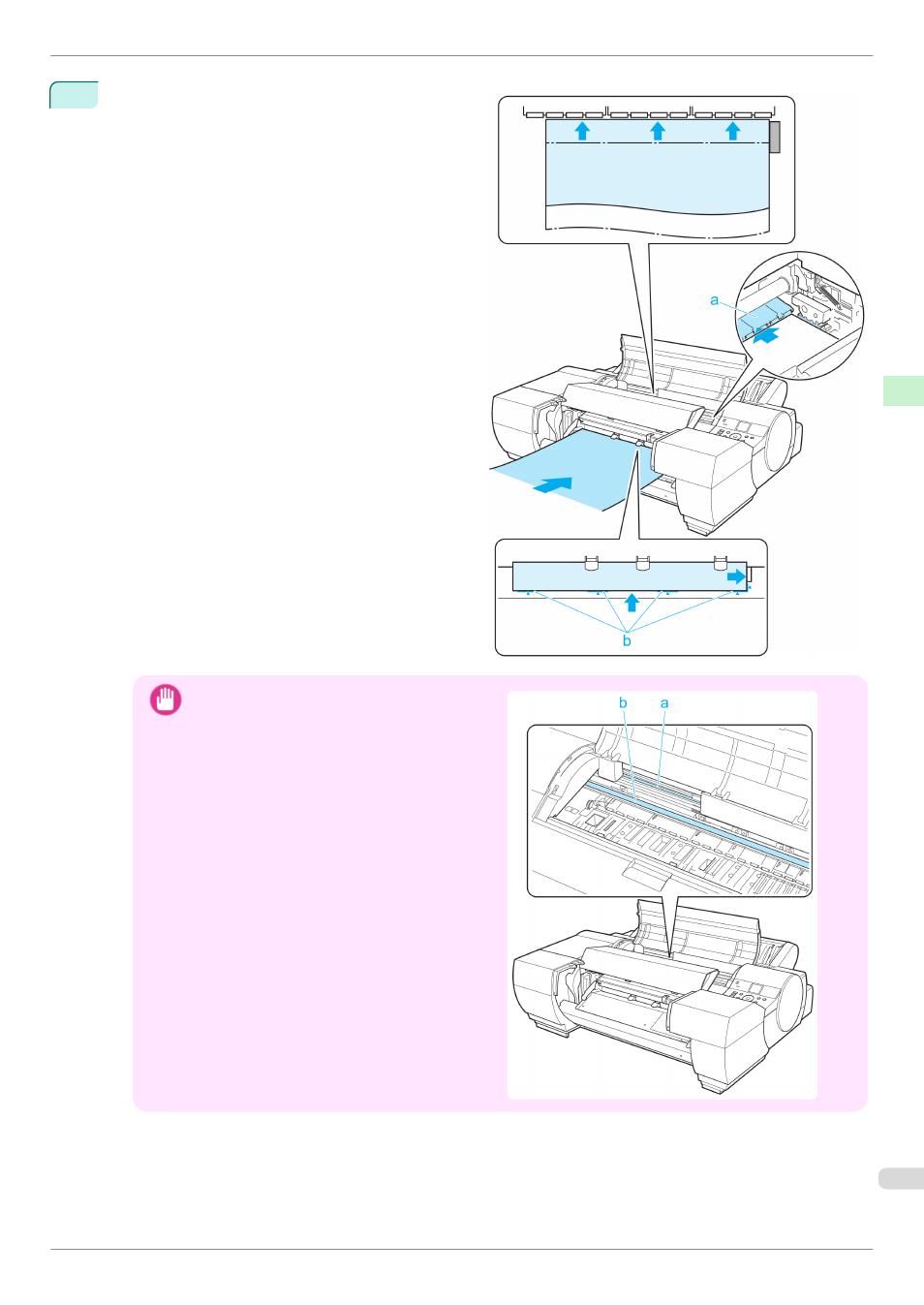 a

b

b a