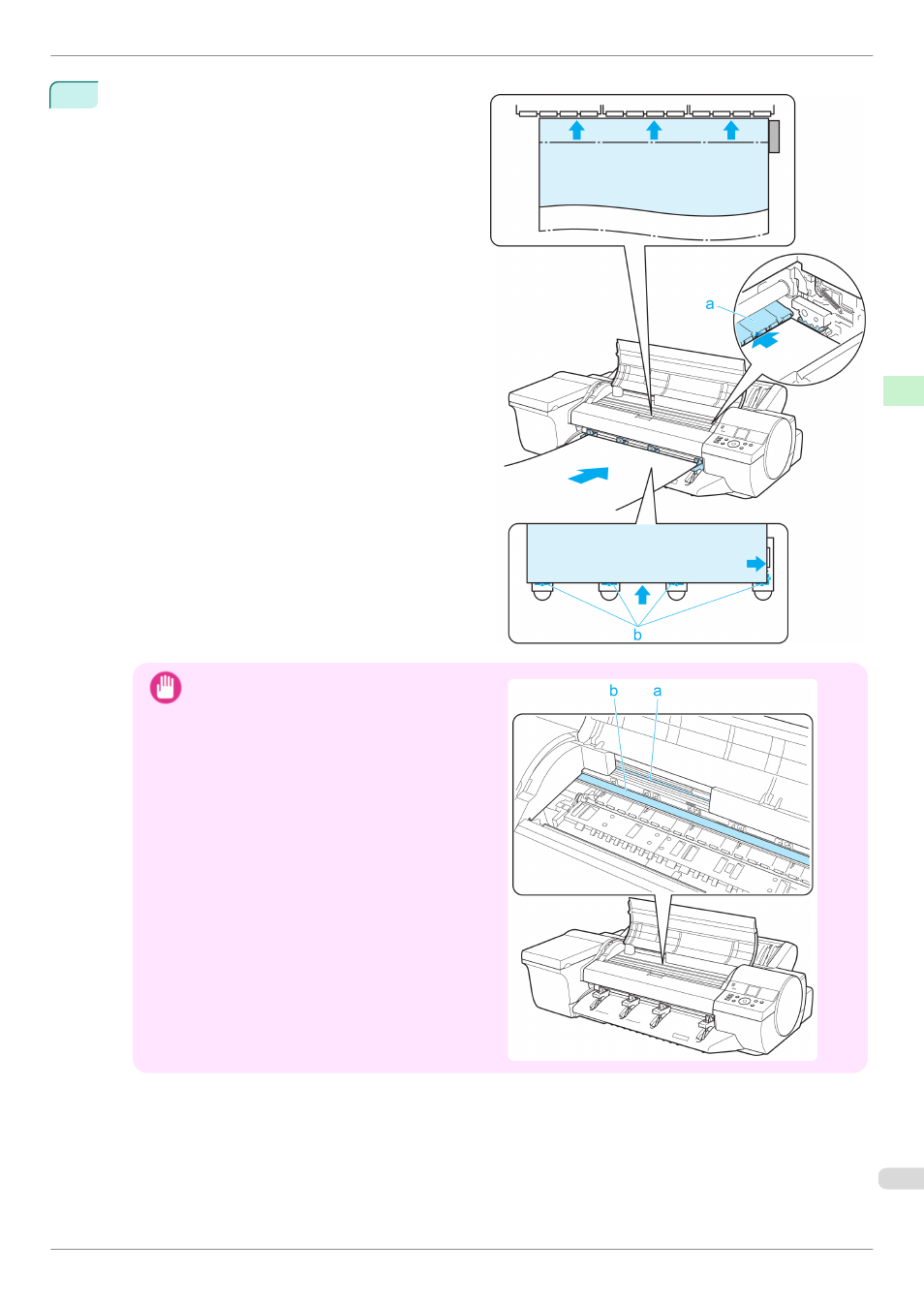 a

b

b a