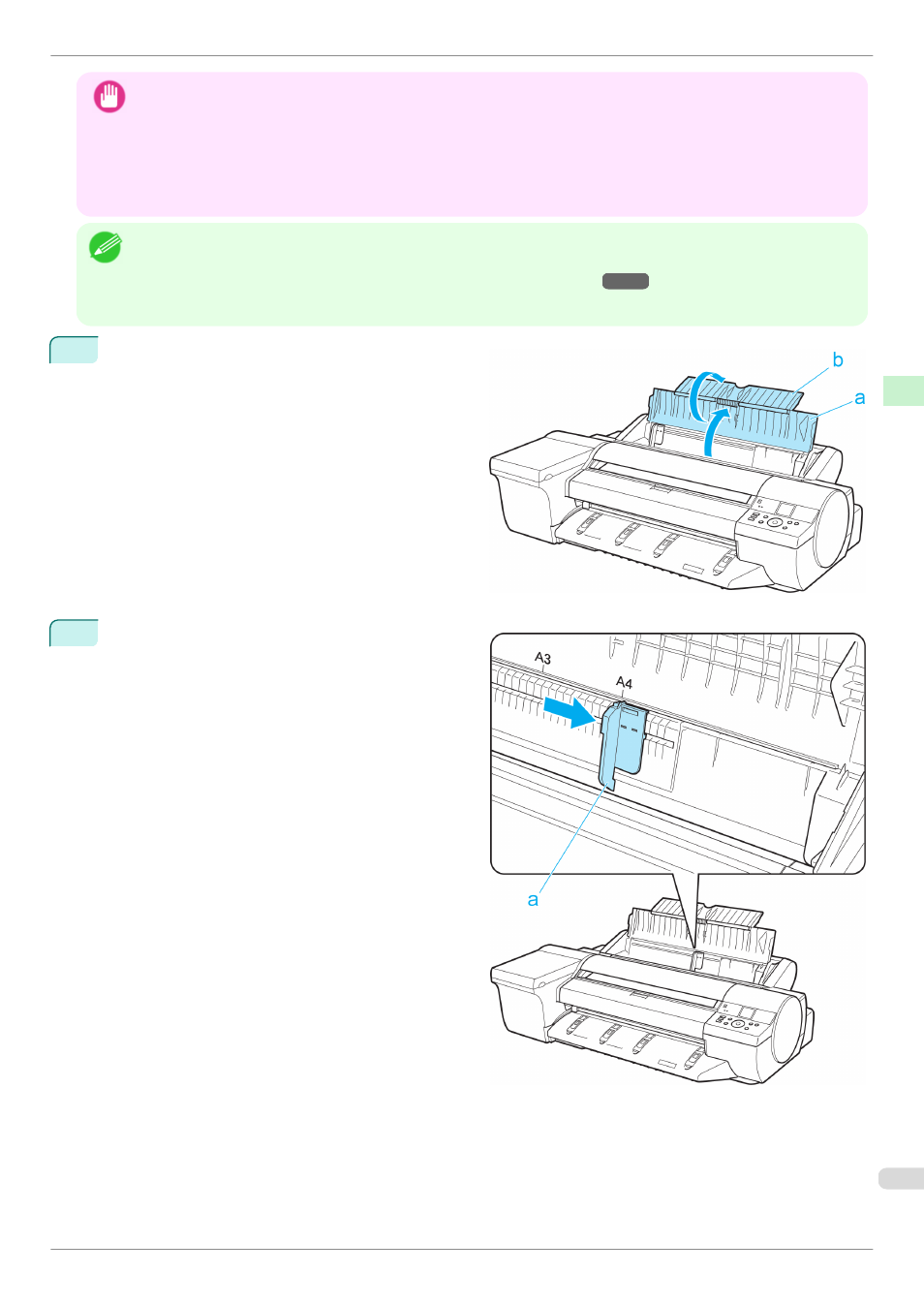 b

a

A3

A4

a