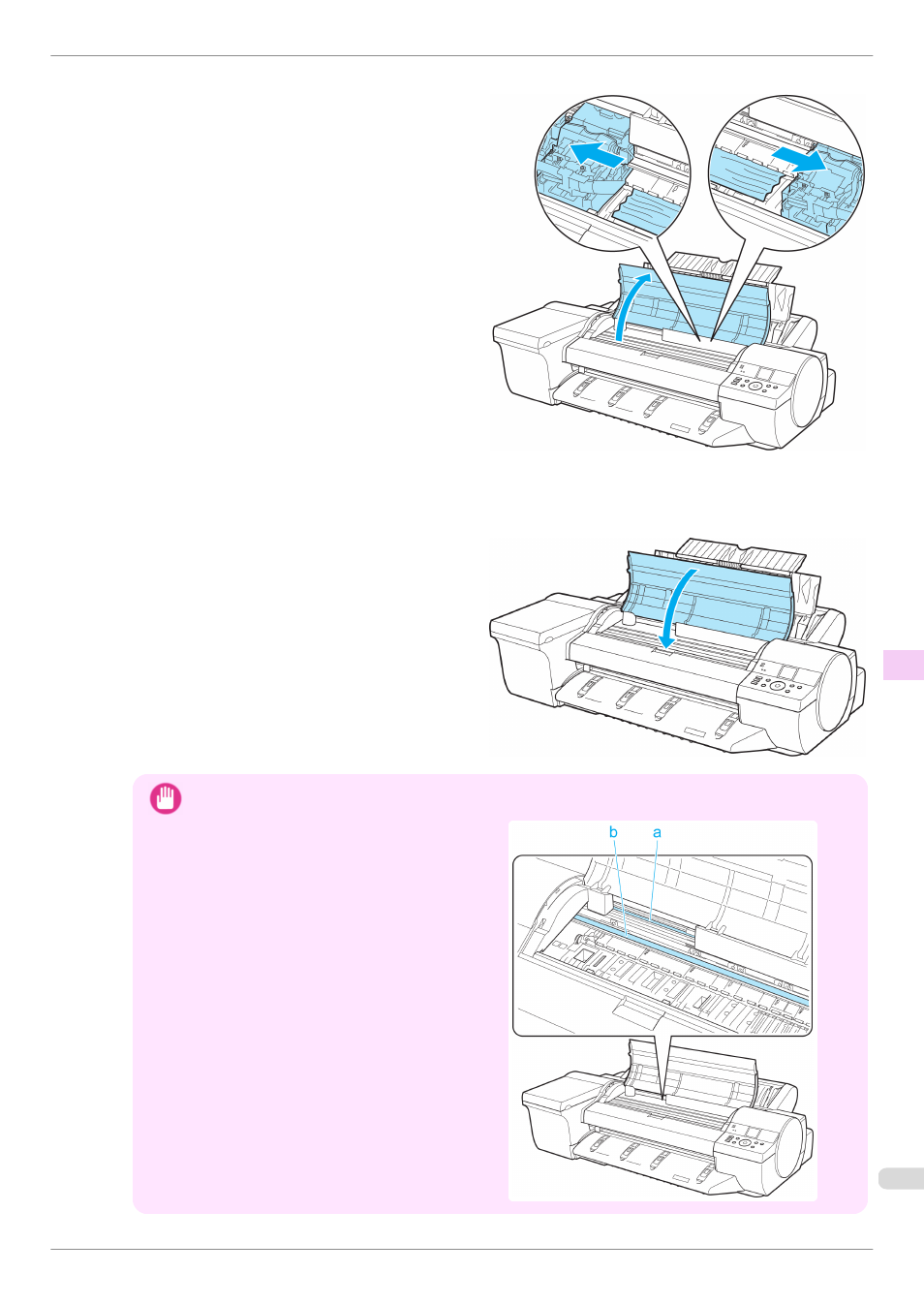 b a