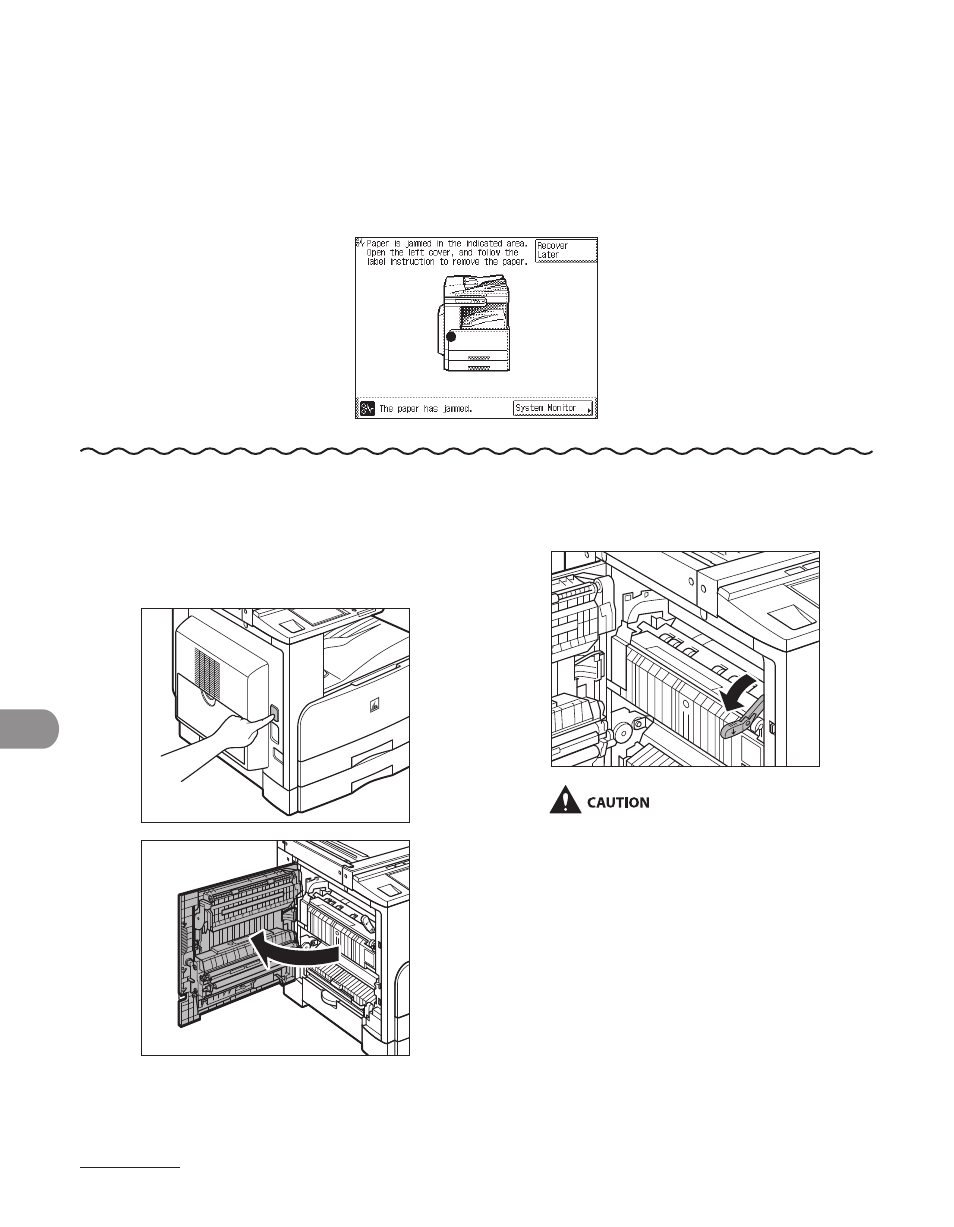 Paper is jammed in the indicated area. Open the left cover, and follow the label instruction to remove the paper.

Recover Later

The paper has jammed.

System Monitor

CAUTION