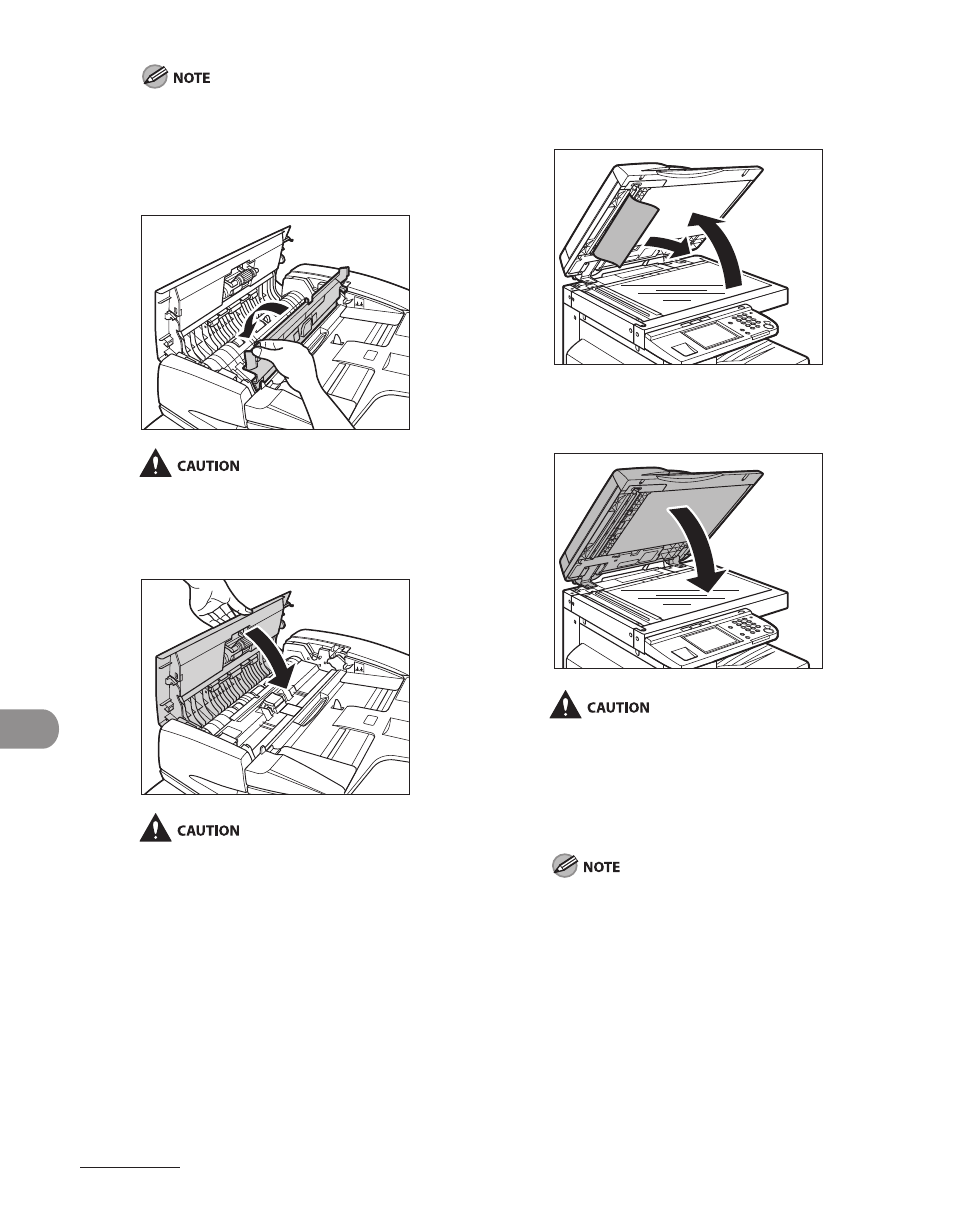 NOTE

CAUTION

CAUTION

CAUTION

NOTE