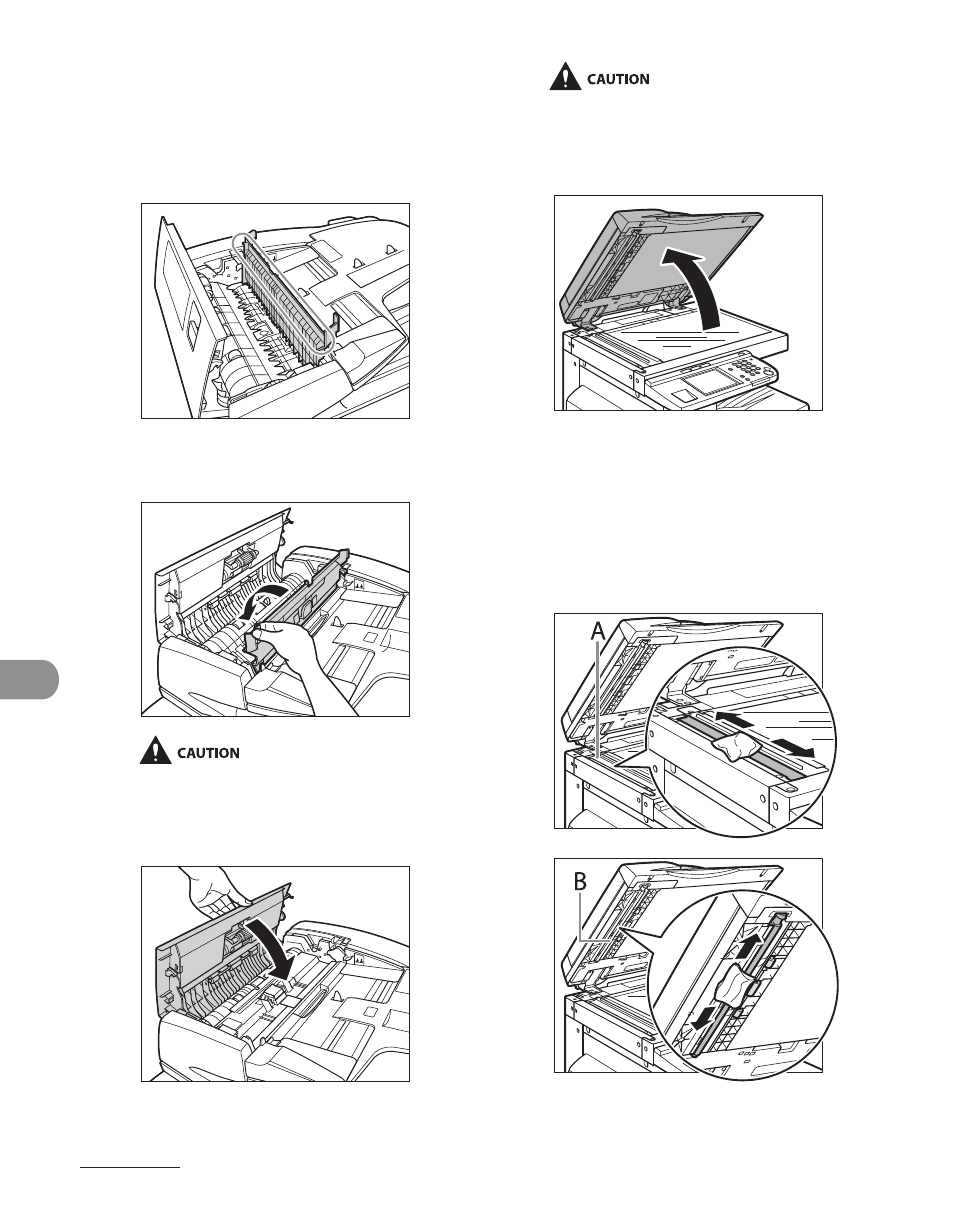 CAUTION

CAUTION

A

B