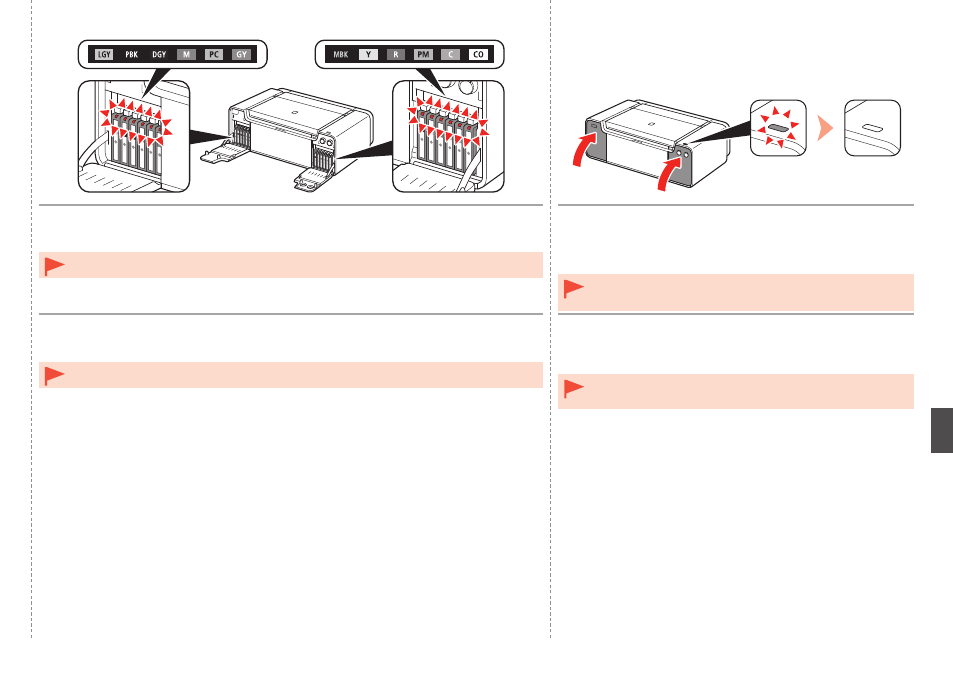 LGY PBK DGY M PC GY

MBK Y R PM C CO