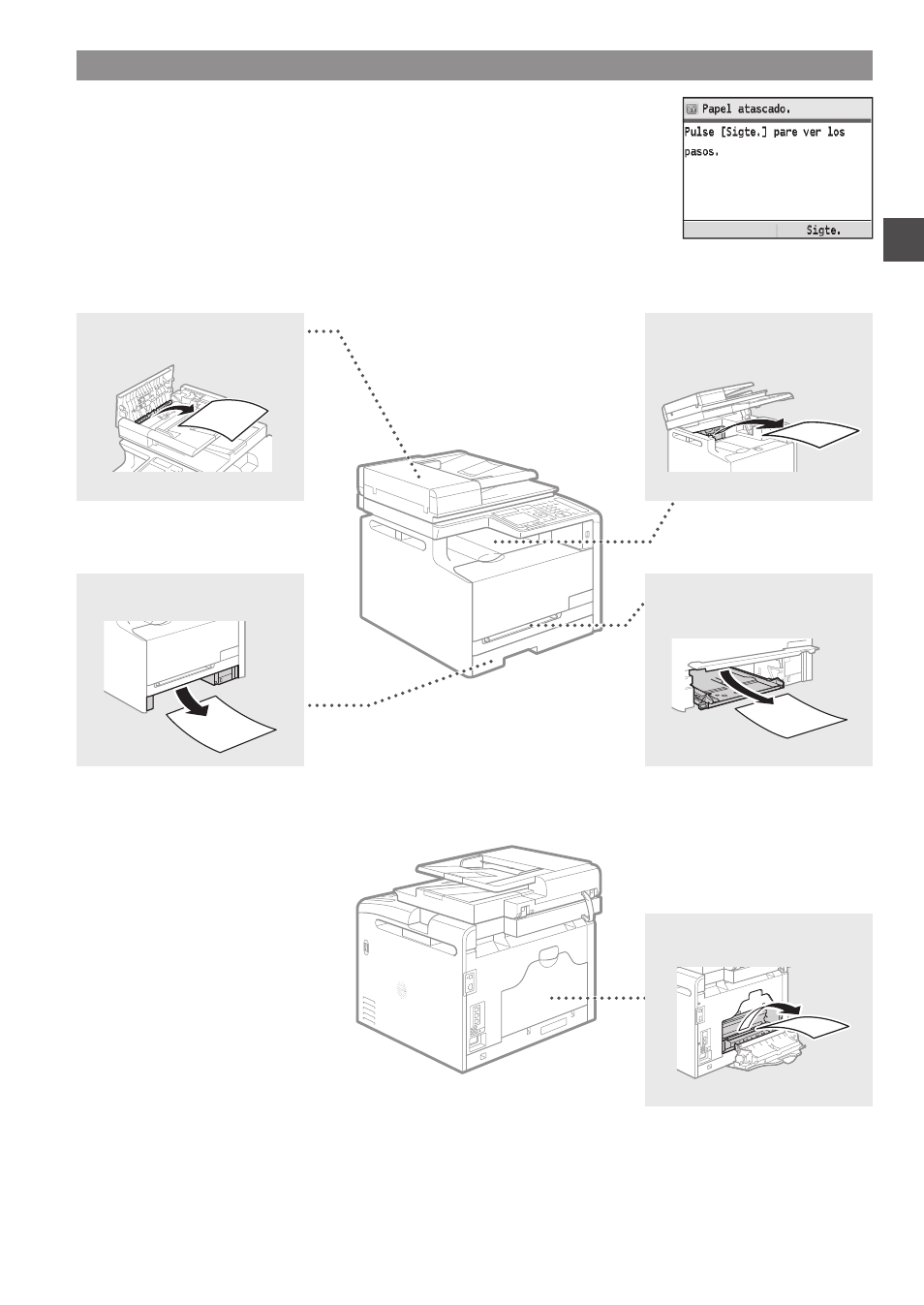 Papel atascado.

Pulse [Sigte.] pare ver los pasos.

Sigte.