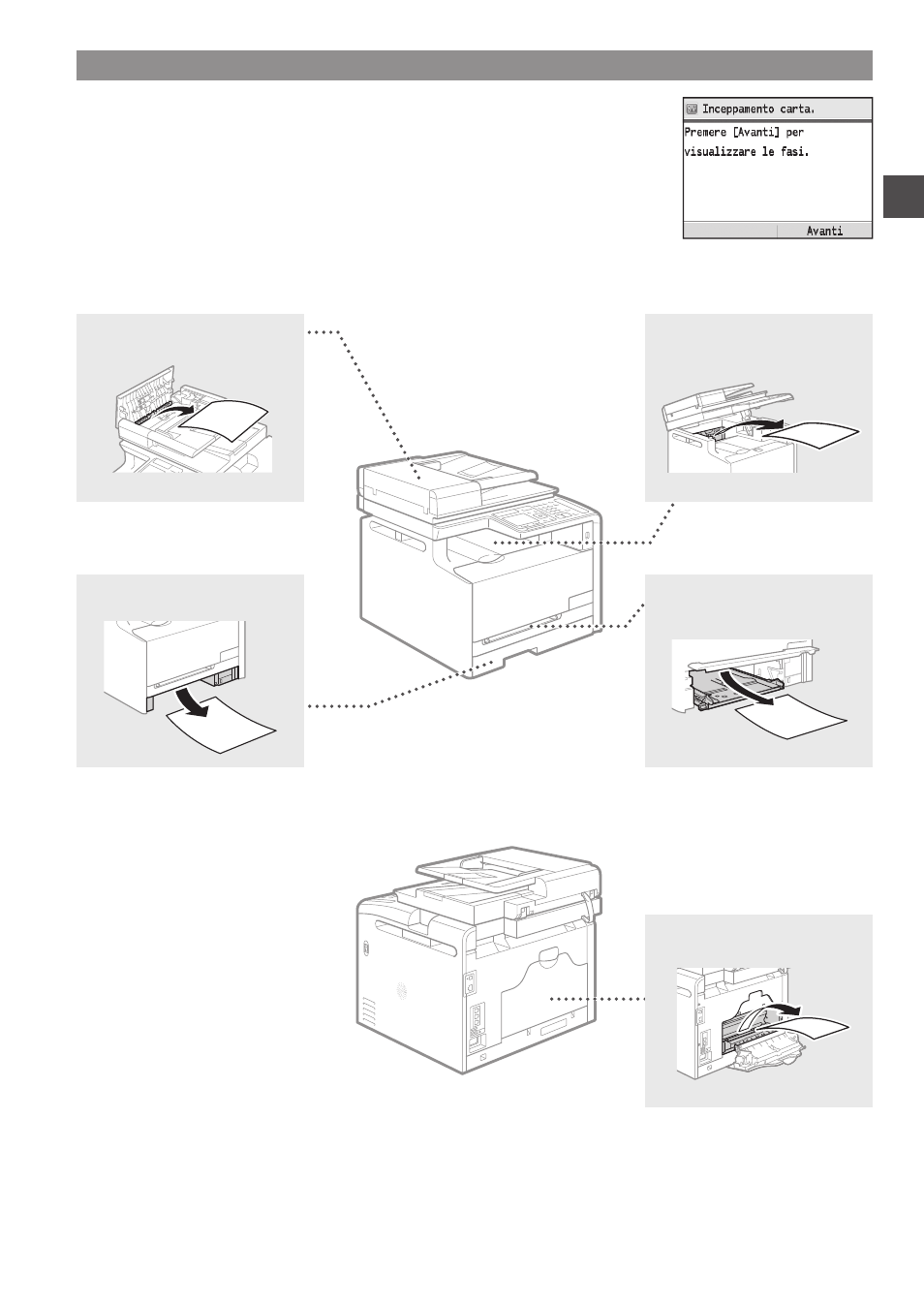 Inceppamento carta.

Premere [Avanti] per visualizzare le fasi.

Avanti