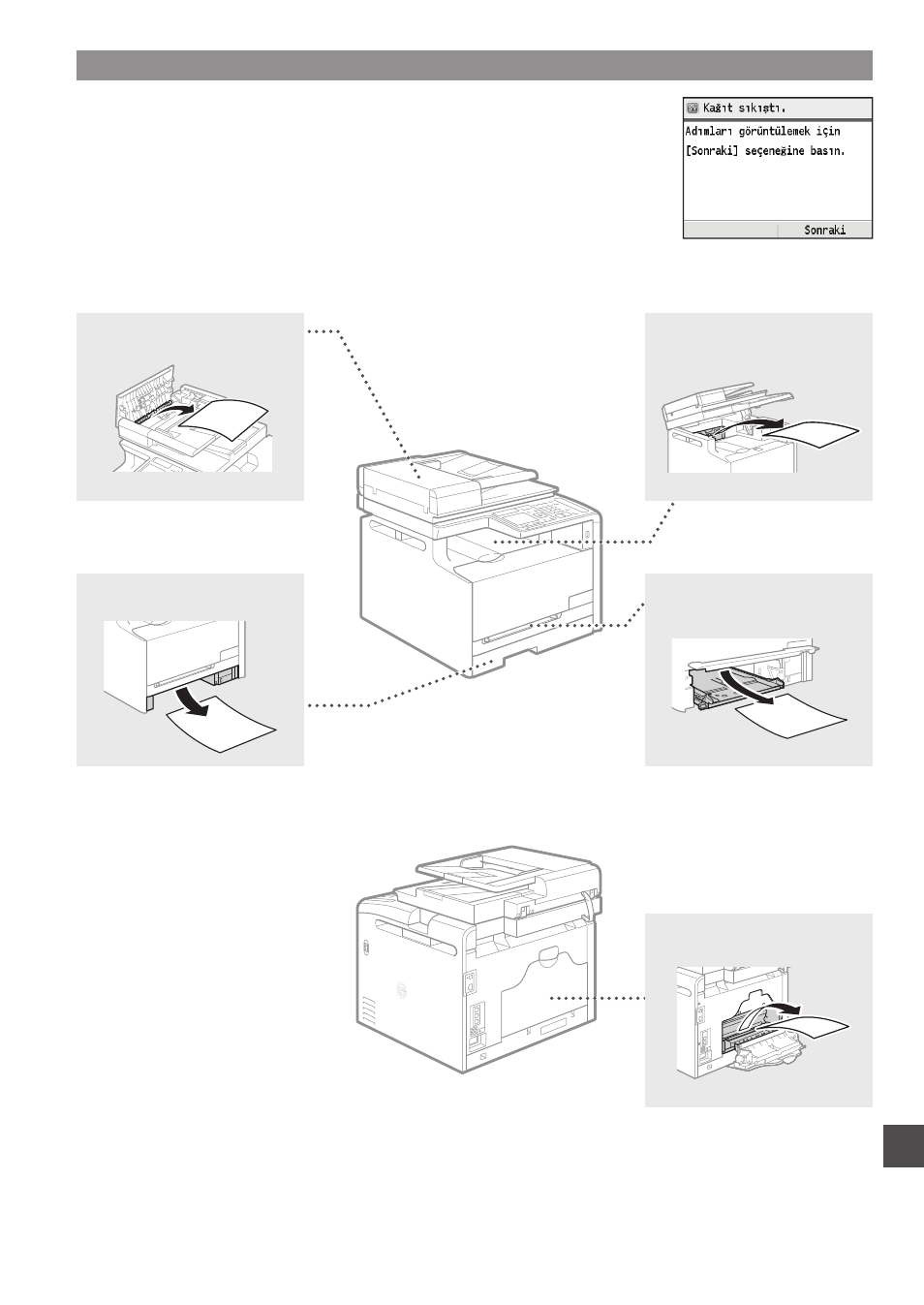 Kağıt sıkıştı.

Adımları görüntülemek için [Sonraki] seçeneğine basın.

Sonraki