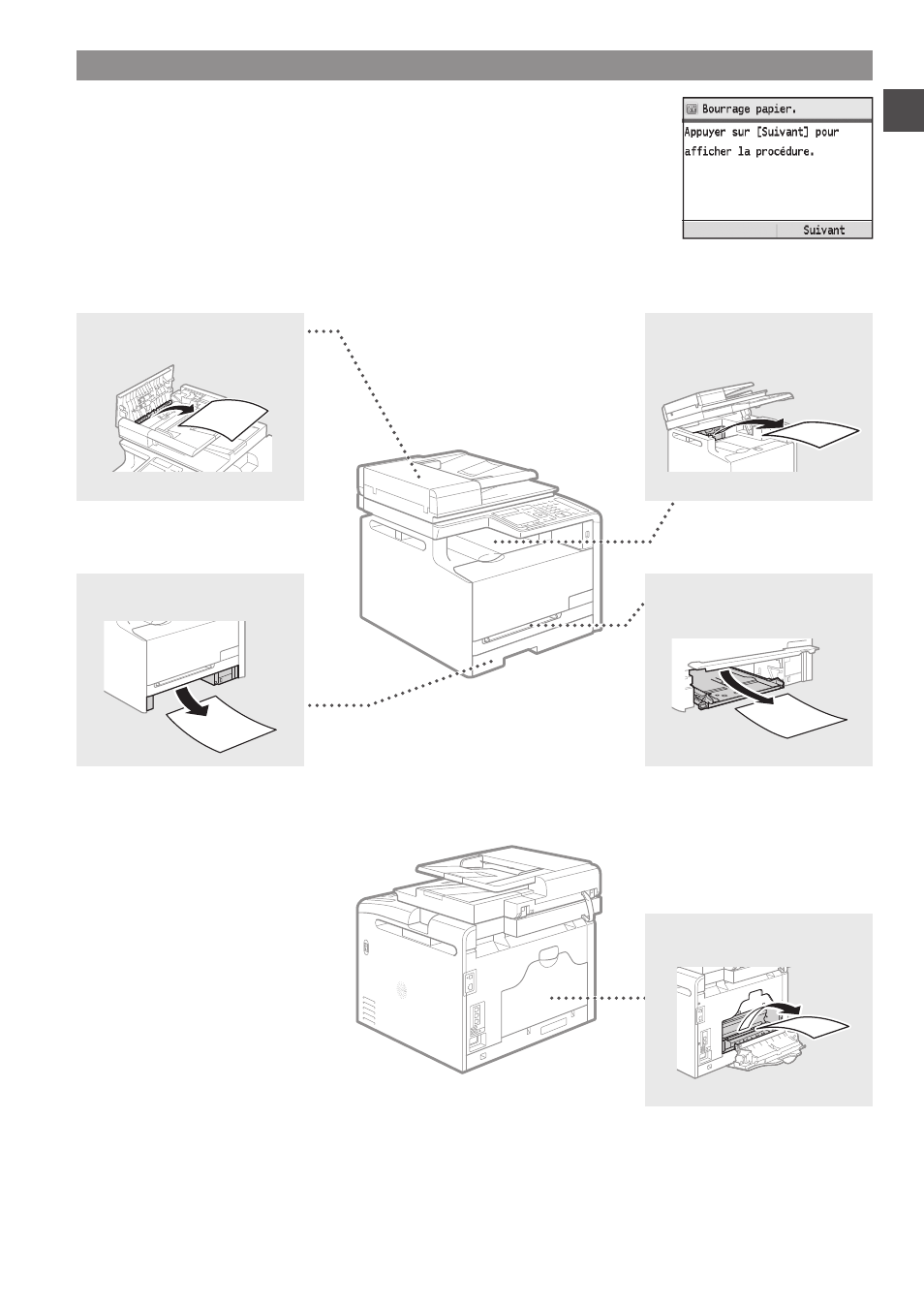 Bourrage papier.

Appuyer sur [Suivant] pour afficher la procédure.

Suivant