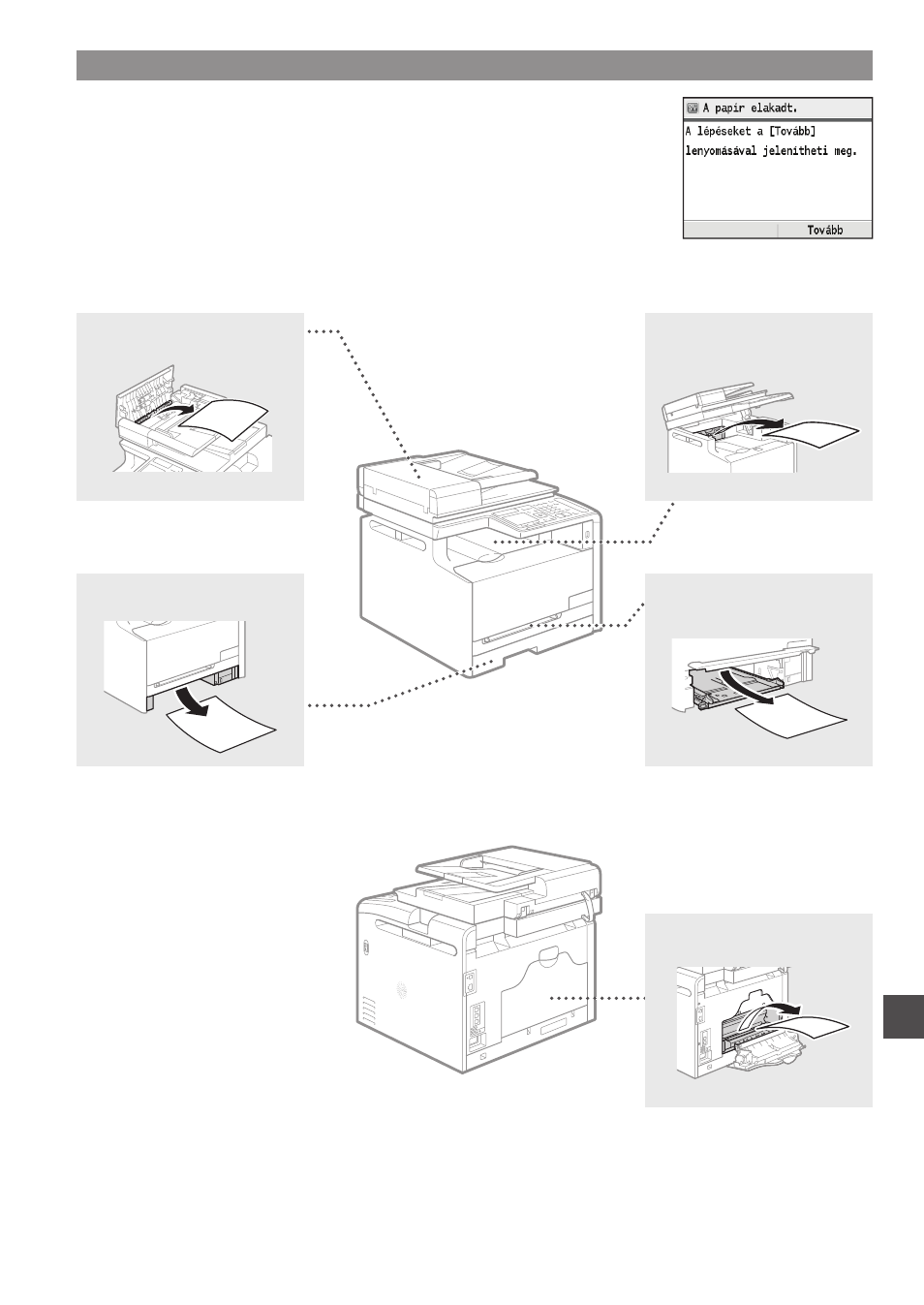 A papír elakadt.

A lépéseket a [Tovább] lenyomásával jelenítheti meg.

Tovább