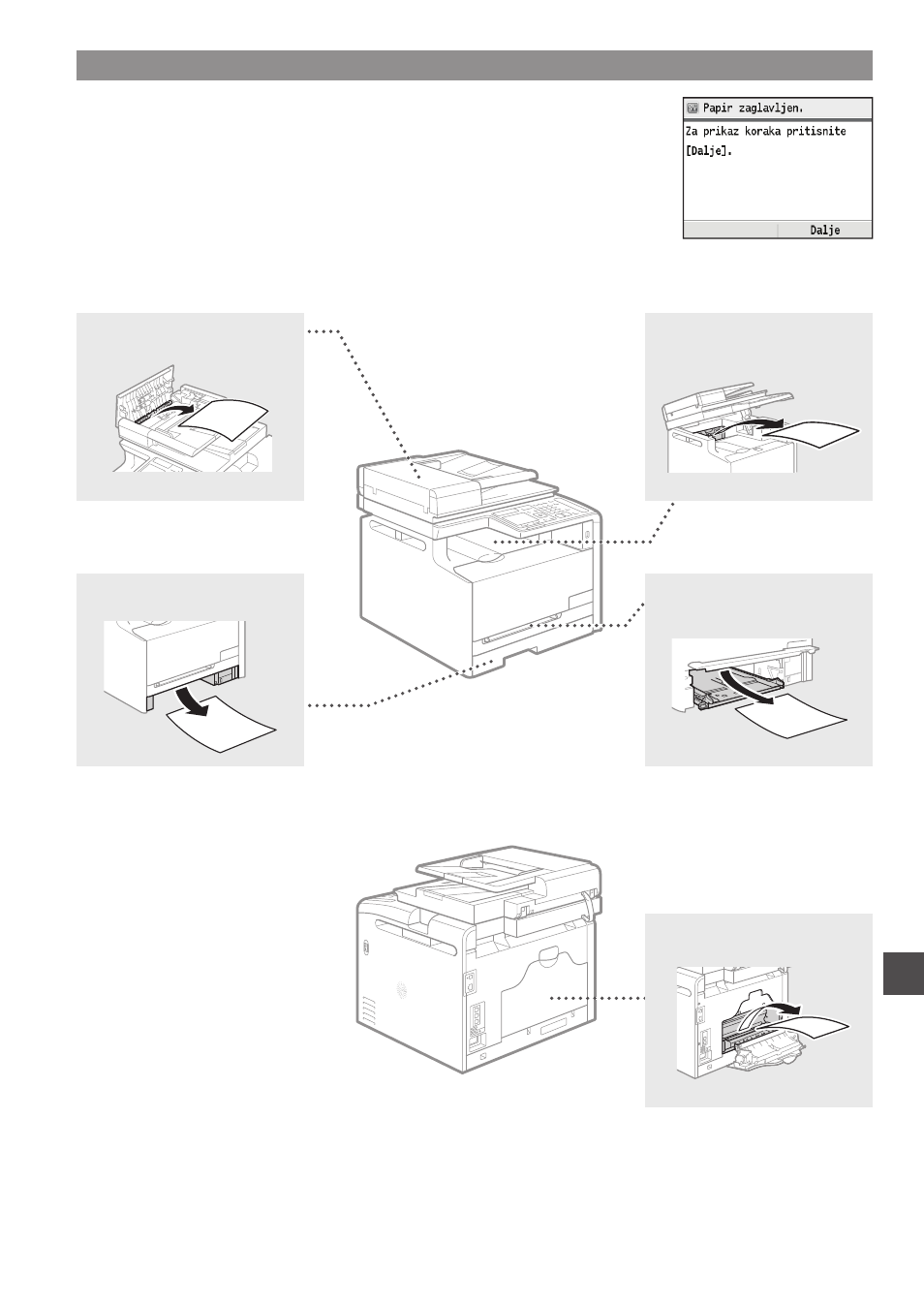 Papir zaglavljen.

Za prikaz koraka pritisnite [Dalje].

Dalje