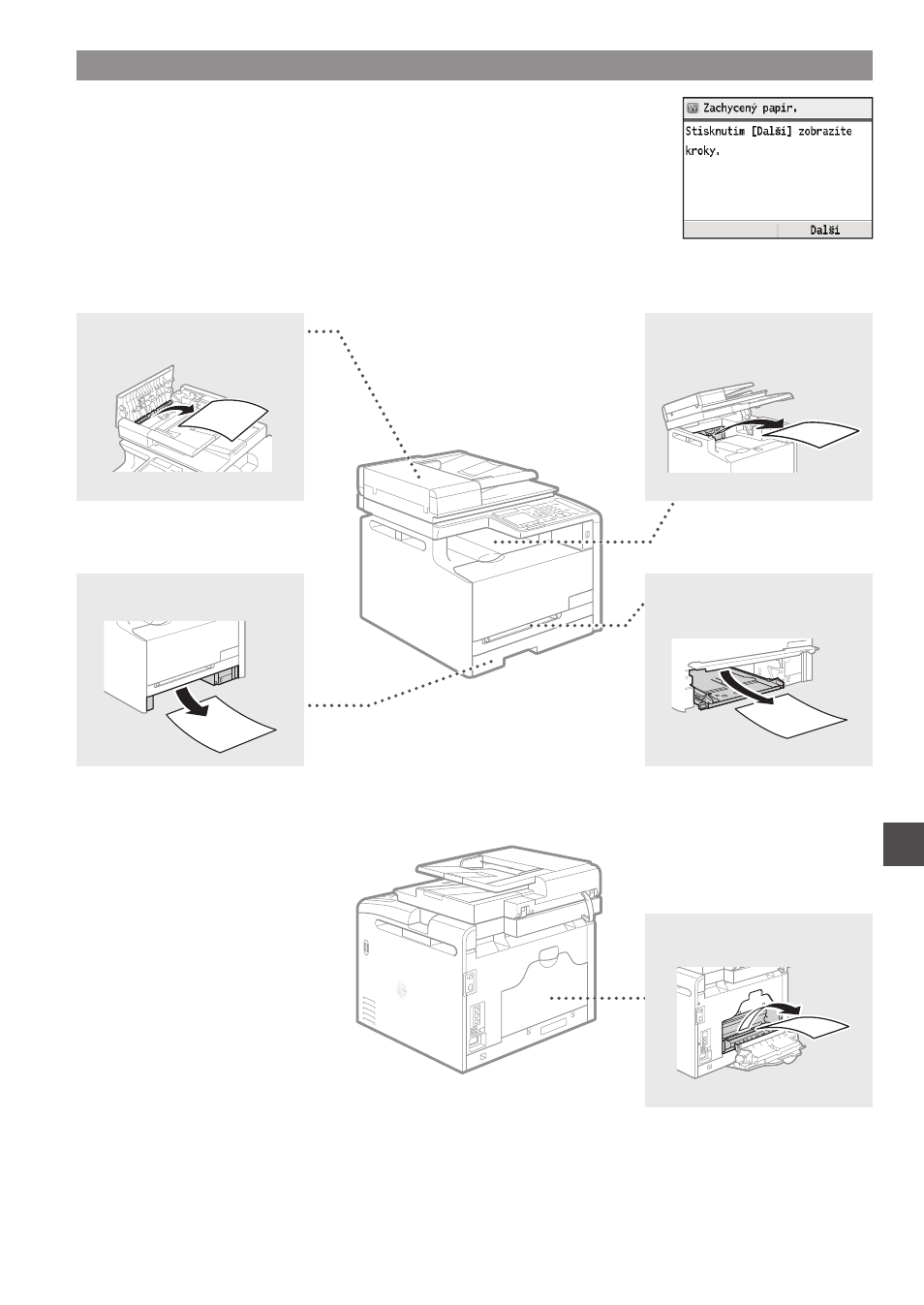 Zachycený papír.

Stisknutím [Další] zobrazíte kroky.

Další