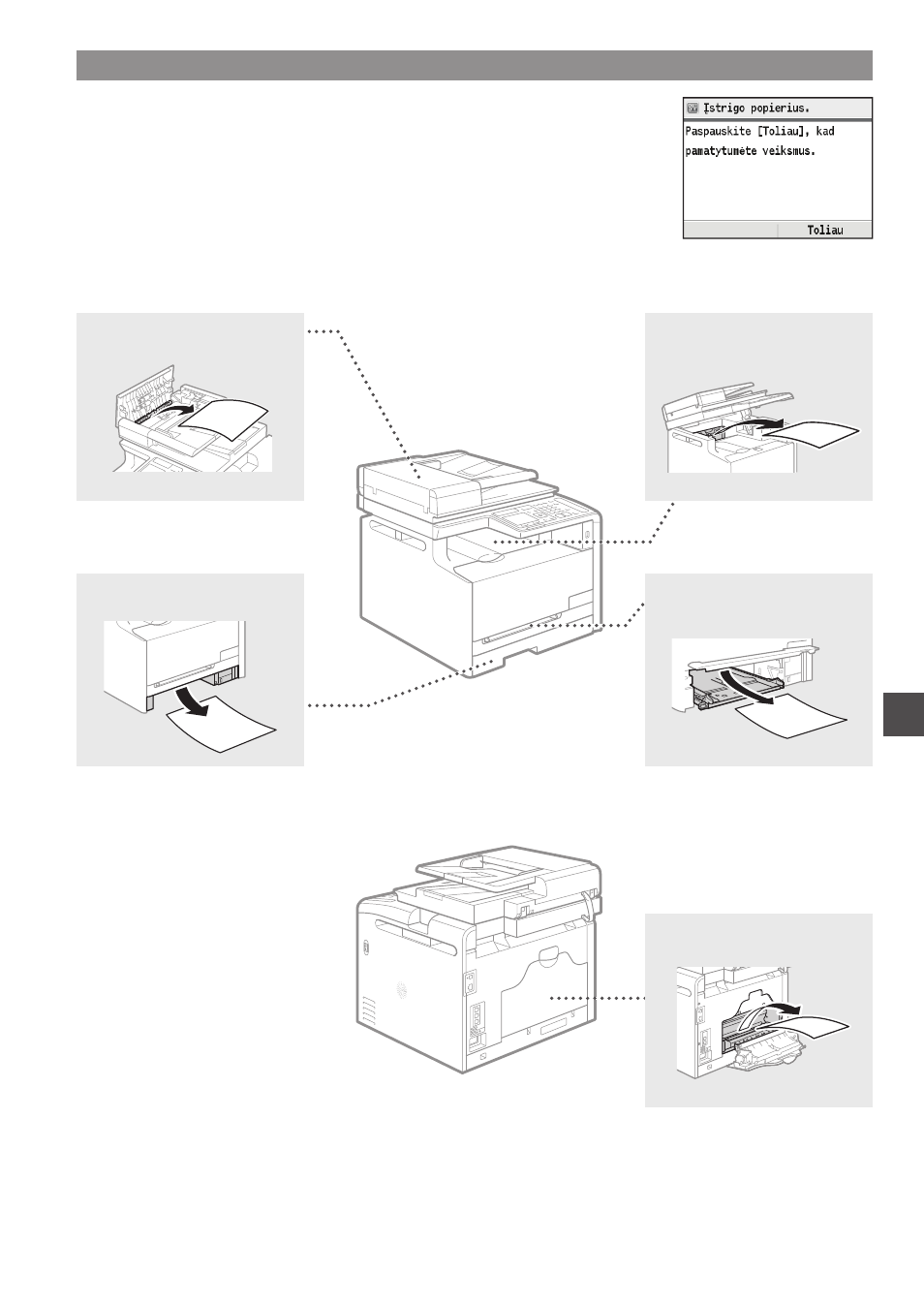 Įstrigo popierius.

Paspauskite [Toliau], kad pamatytumėte veiksmus.

Toliau