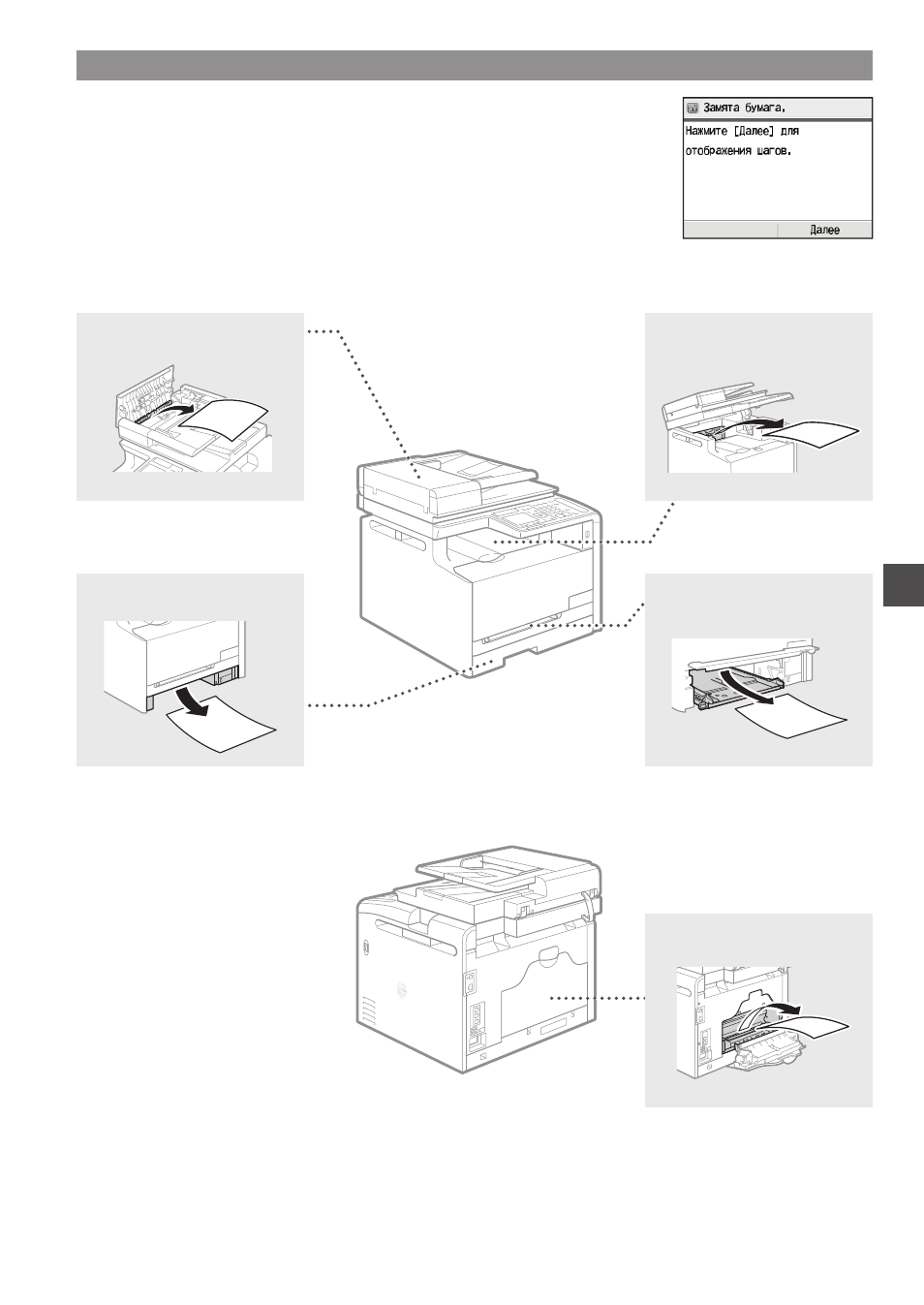 Замята бумага.

Нажмите [Далее] для отображения шагов.

Далее