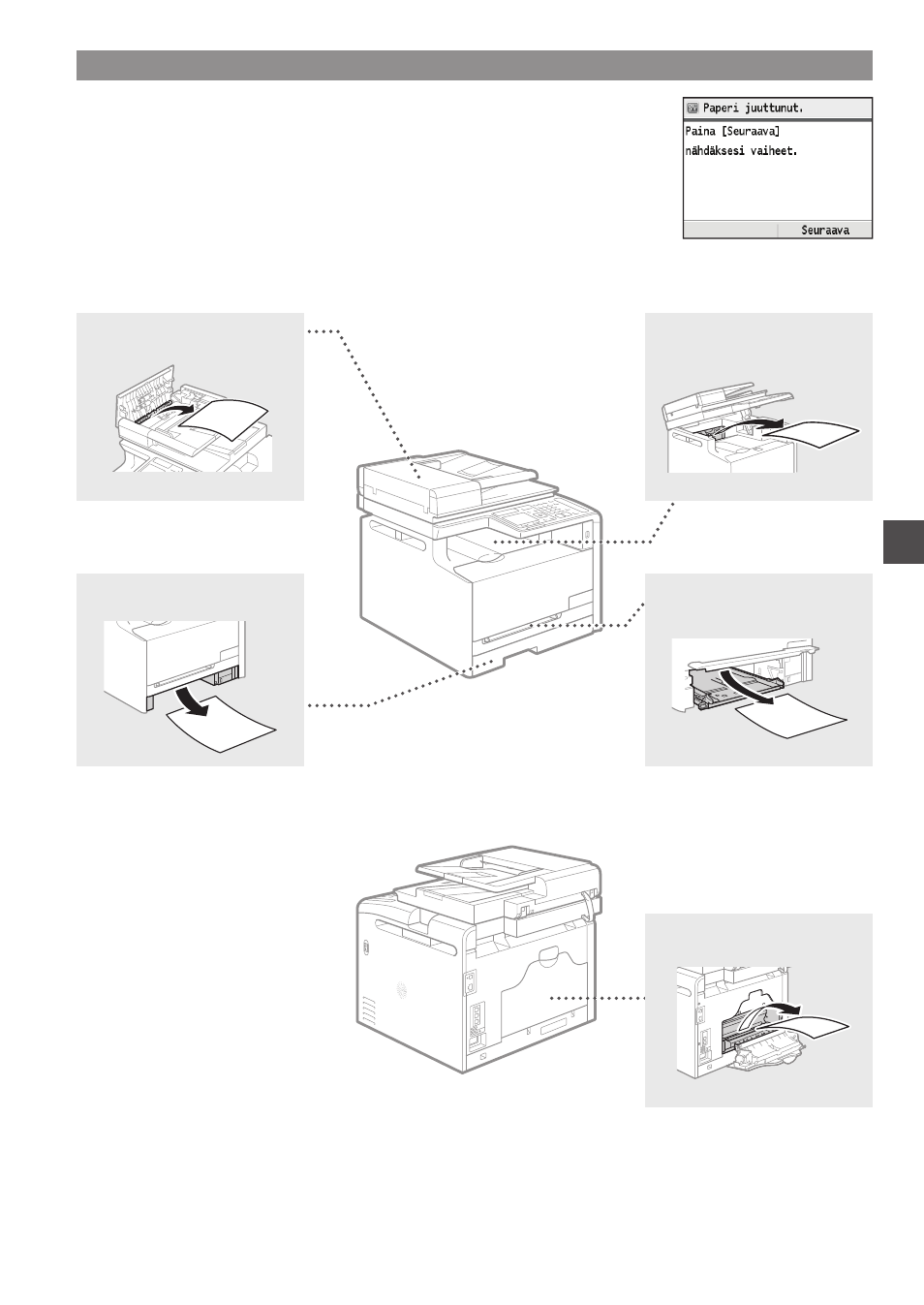 Paperi juuttunut.

Paina [Seuraava] nähdäksesi vaiheet.

Seuraava