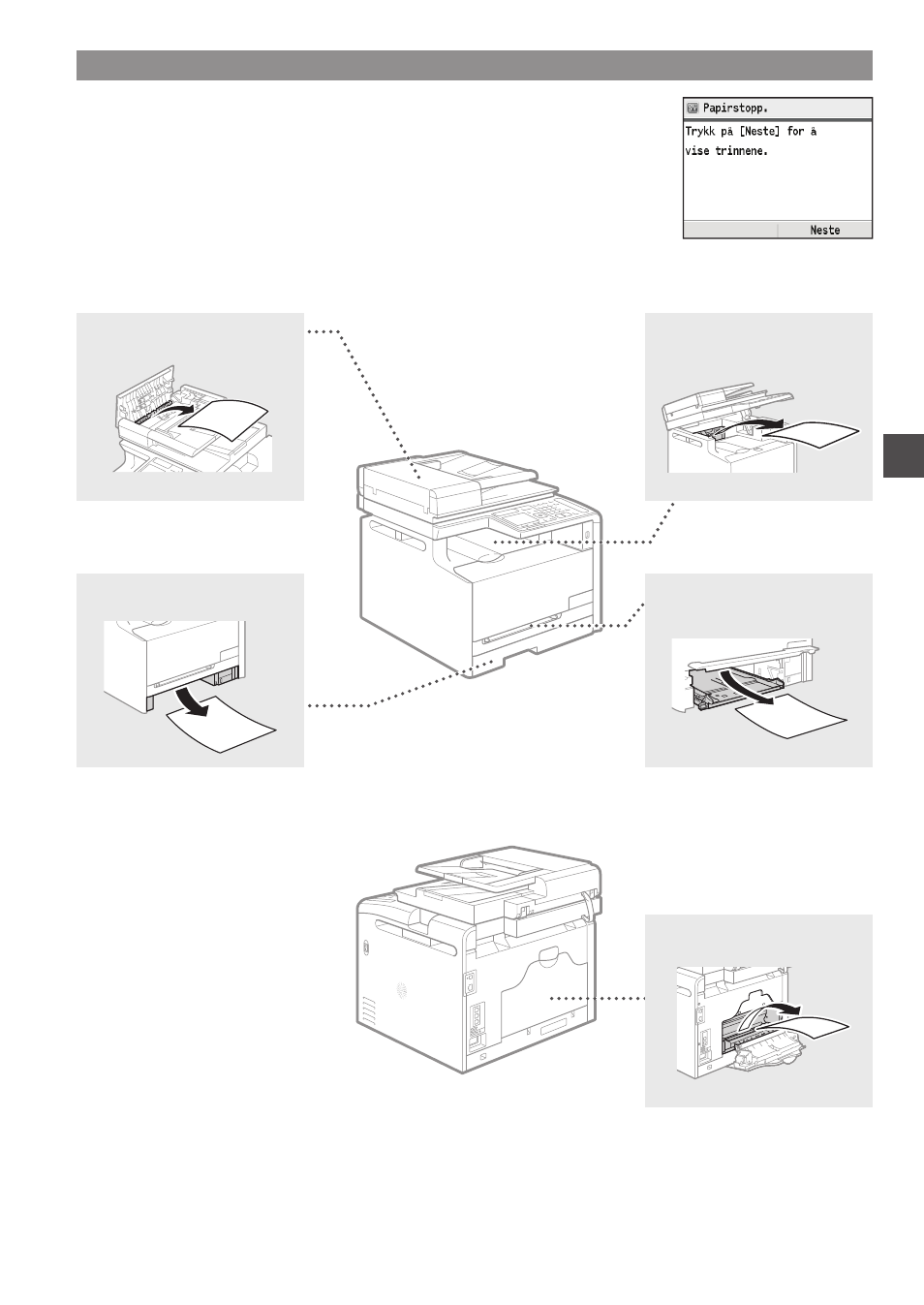 Papirstopp.

Trykk på [Neste] for å vise trinnene.

Neste