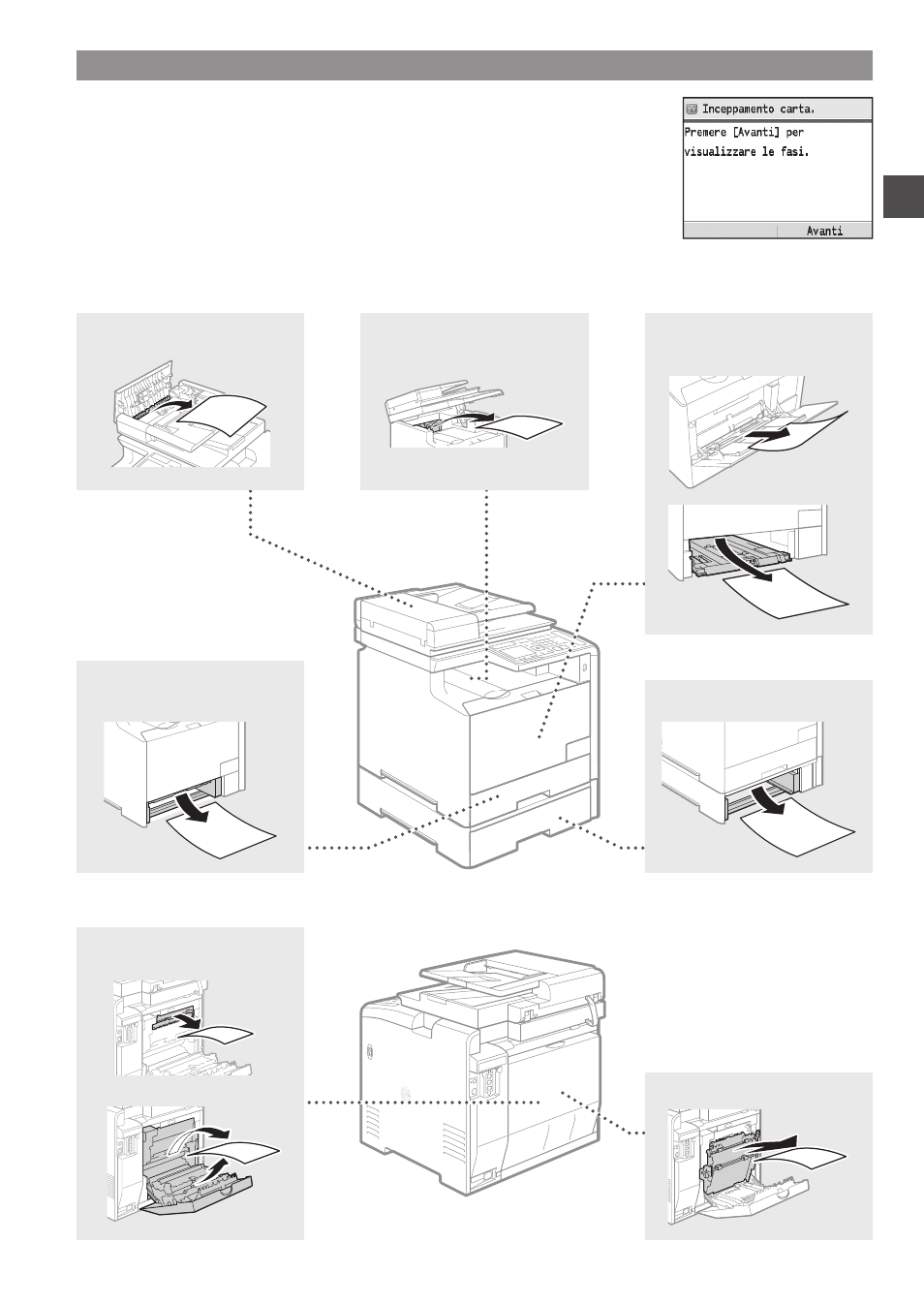 Inceppamento carta.

Premere [Avanti] per visualizzare le fasi.

Avanti