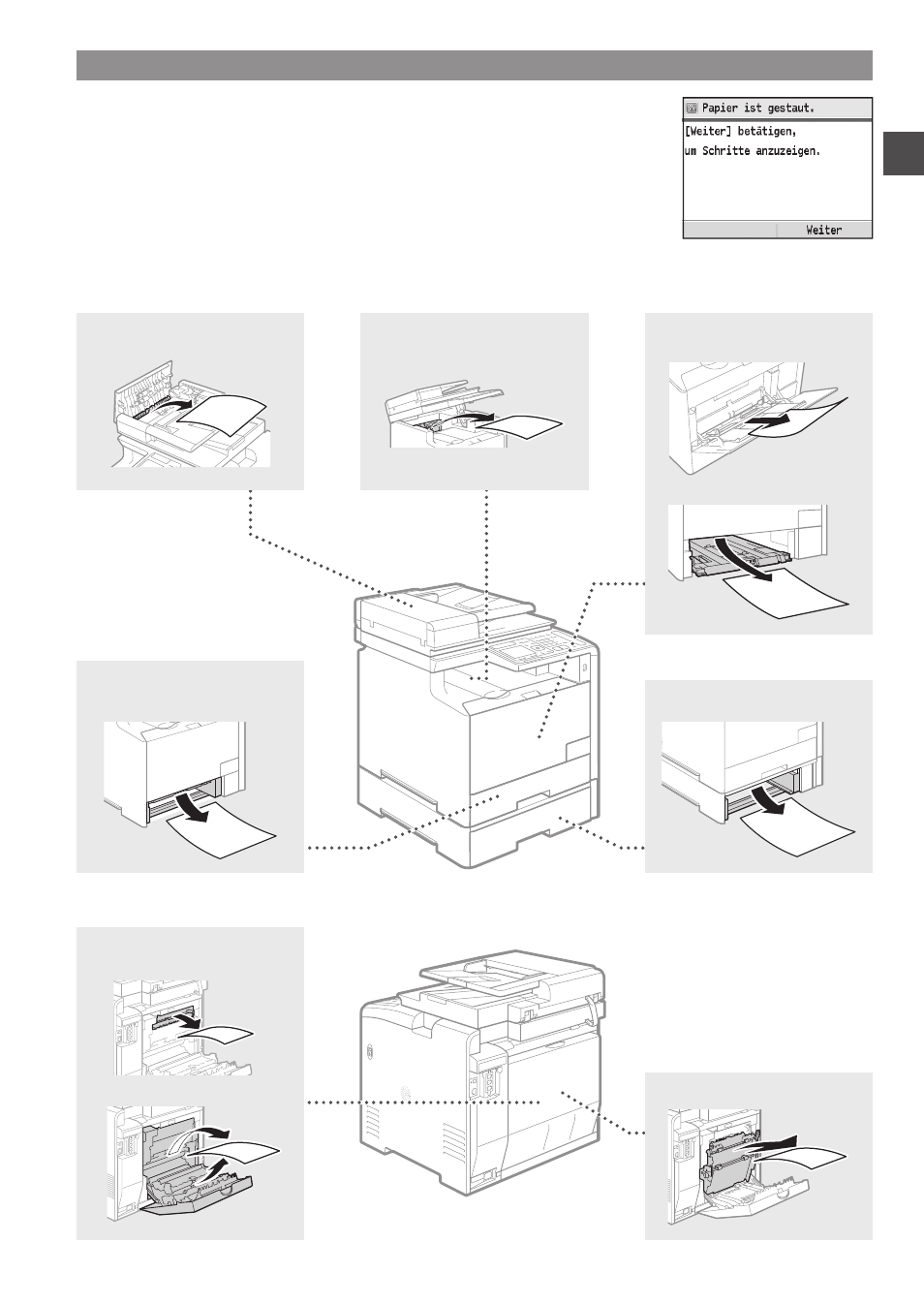 Papier ist gestaut.

[Weiter] betätigen,
um Schritte anzuzeigen.

Weiter