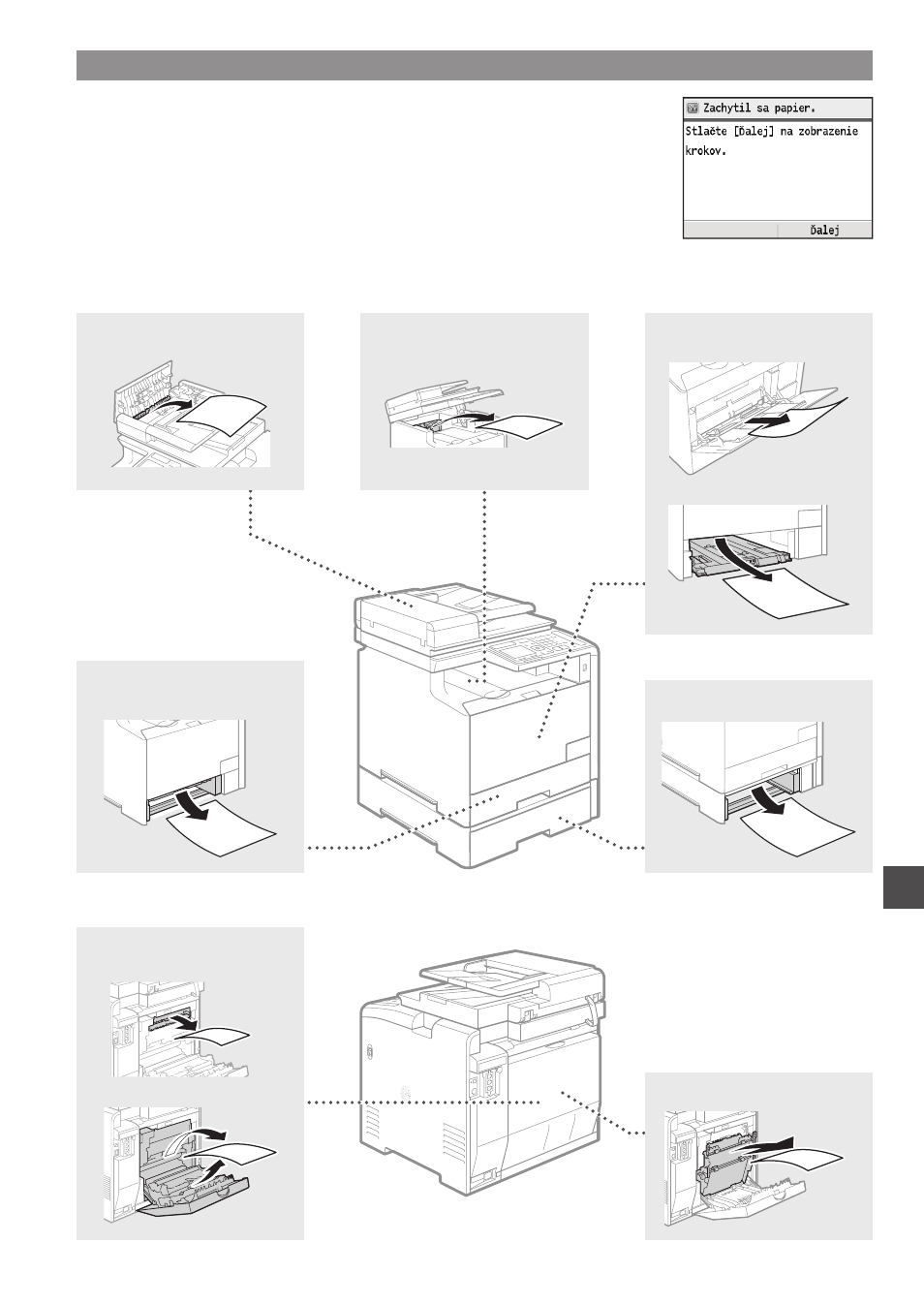 Zachytil sa papier.

Stlačte [Ďalej] na zobrazenie krokov.

Ďalej